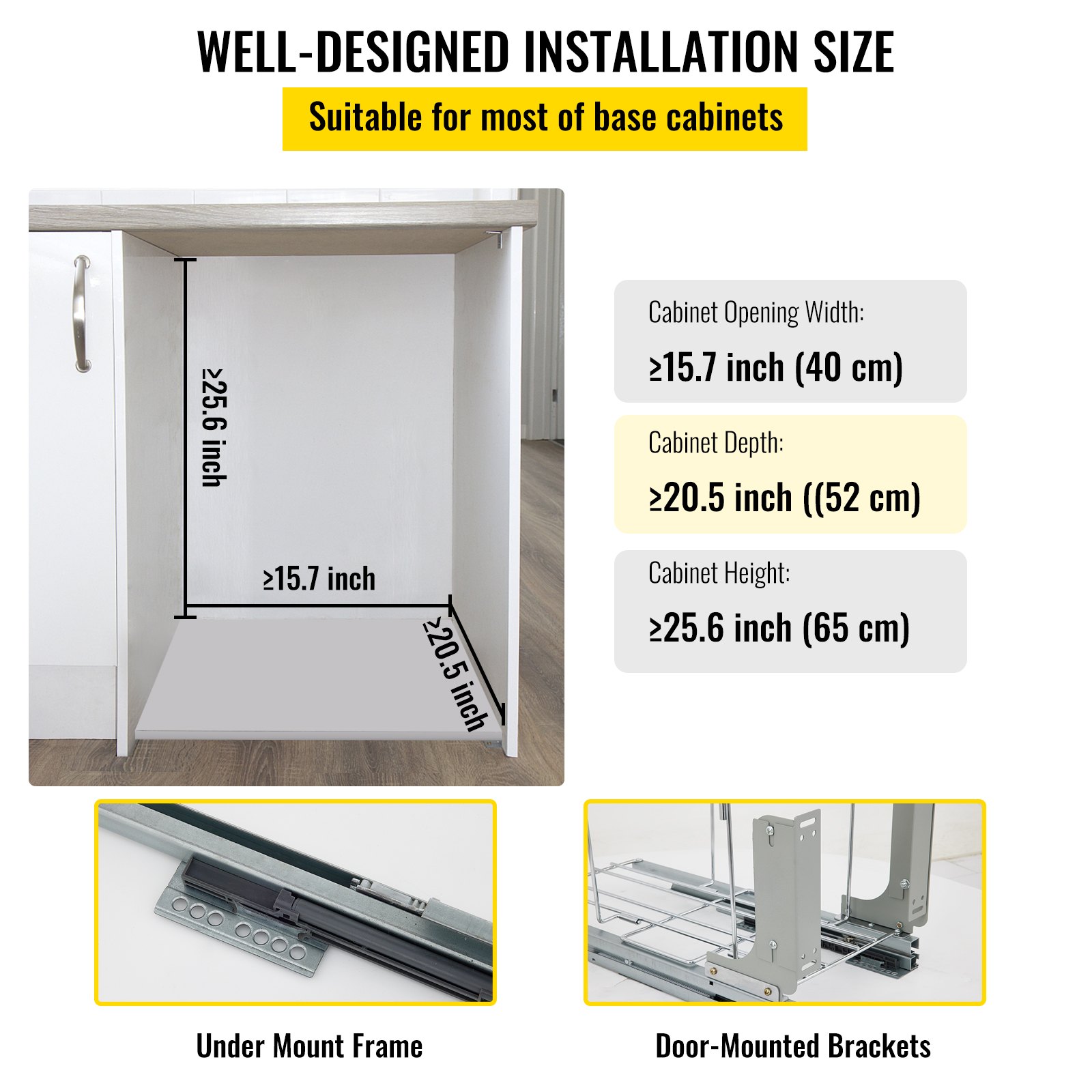 WELL-DESIGNED INSTALLATION SIZE

Suitable for most of base cabinets

≥25.6 inch

≥15.7 inch

≥20.5 inch

Cabinet Opening Width:

≥15.7 inch (40 cm)

Cabinet Depth:

≥20.5 inch ((52 cm)

Cabinet Height:

≥25.6 inch (65 cm)

Under Mount Frame

Door-Mounted Brackets