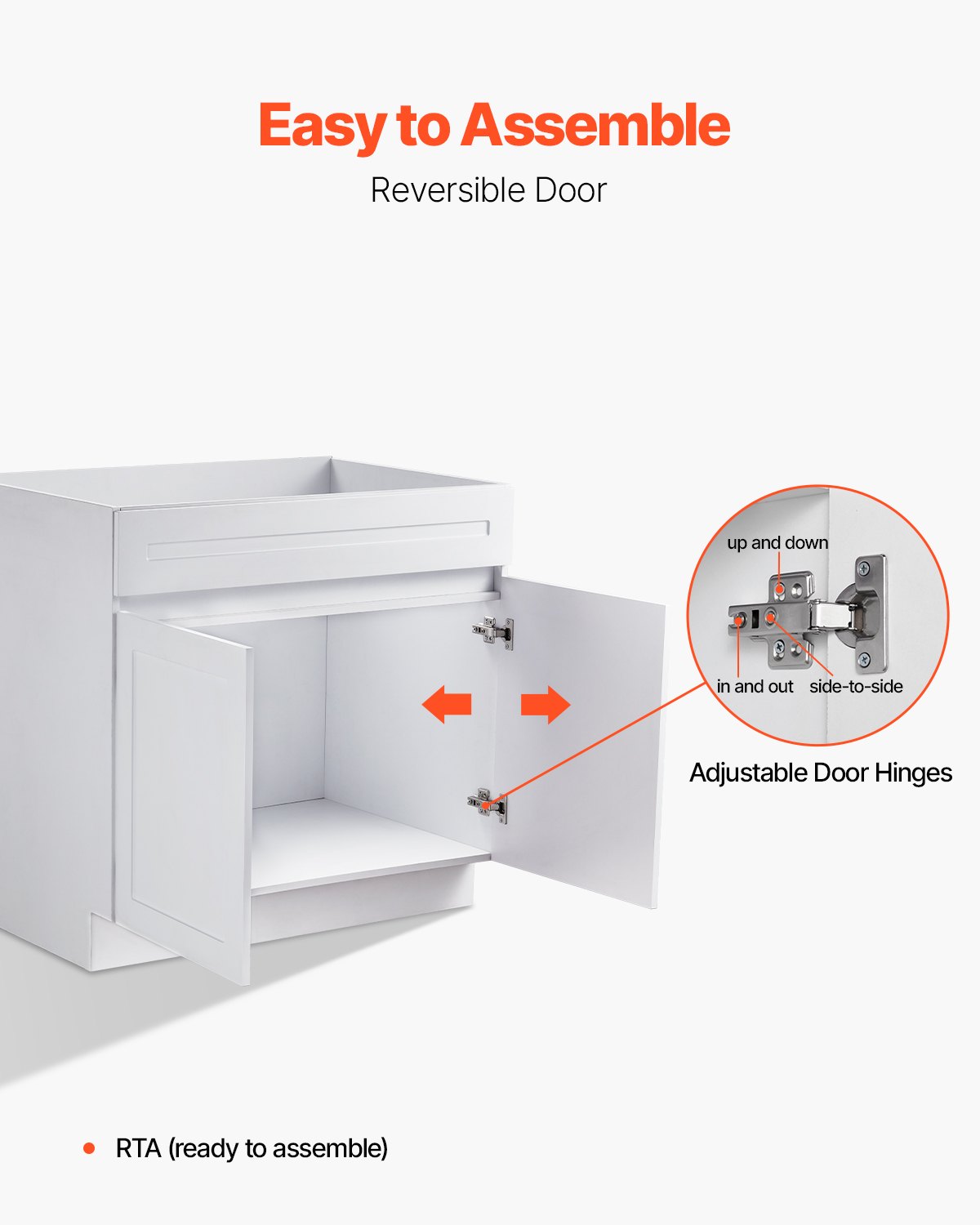 Easy to Assemble

Reversible Door

up and down

in and out

side-to-side

Adjustable Door Hinges

• RTA (ready to assemble)