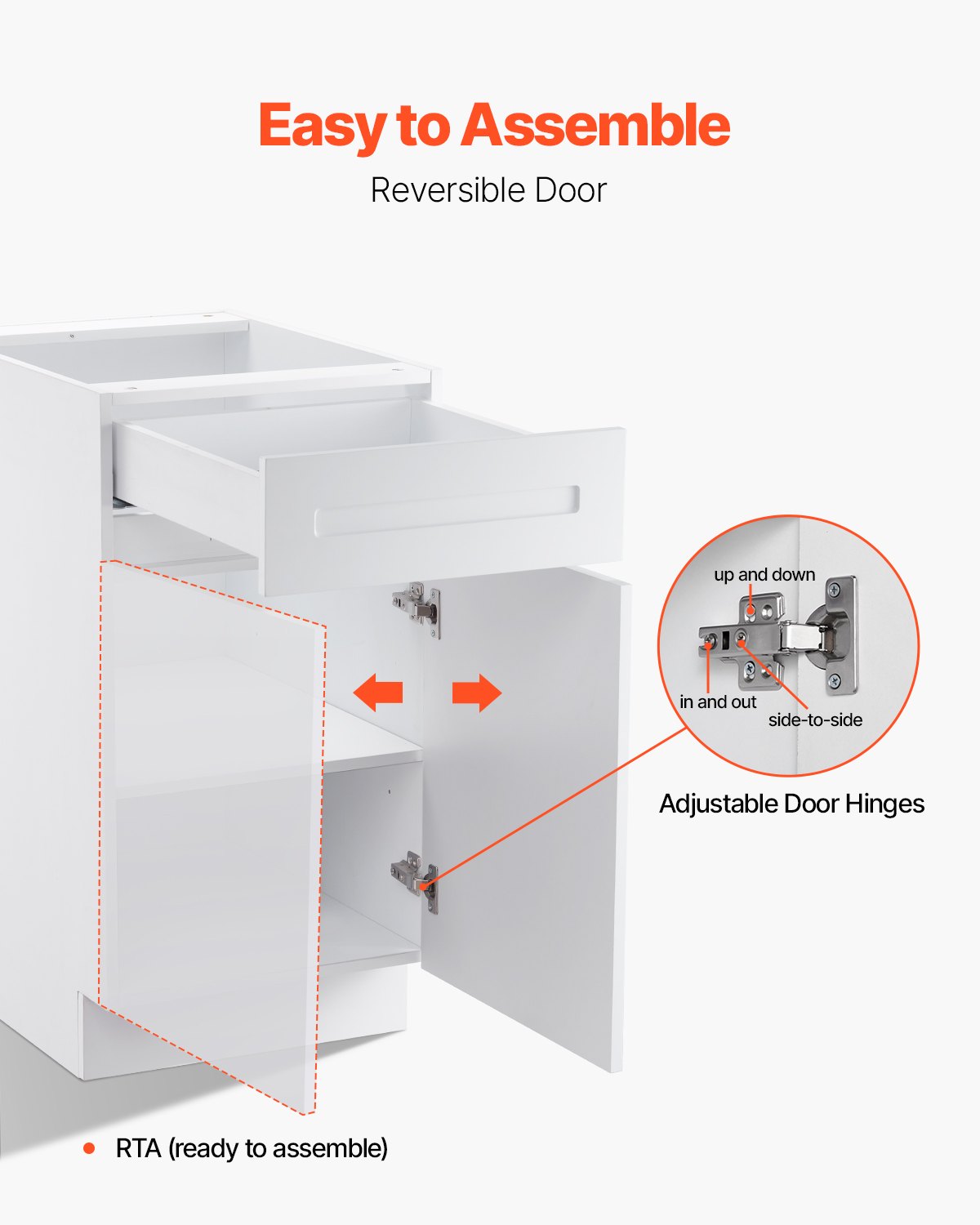 Easy to Assemble

Reversible Door

up and down

in and out

side-to-side

Adjustable Door Hinges

• RTA (ready to assemble)