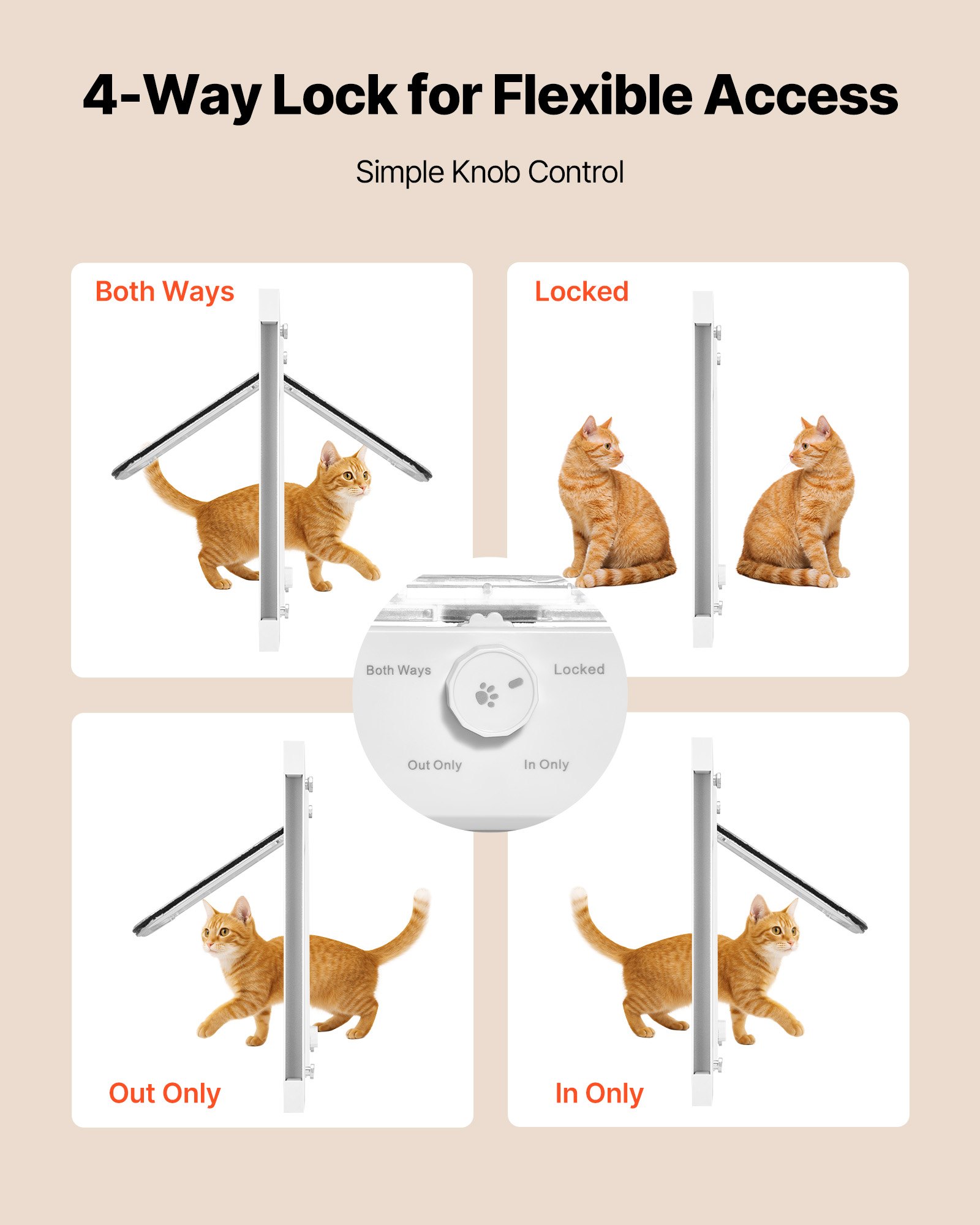 4-Way Lock for Flexible Access

Simple Knob Control

Both Ways

Locked

Both Ways

Locked

Out Only

In Only

Out Only

In Only