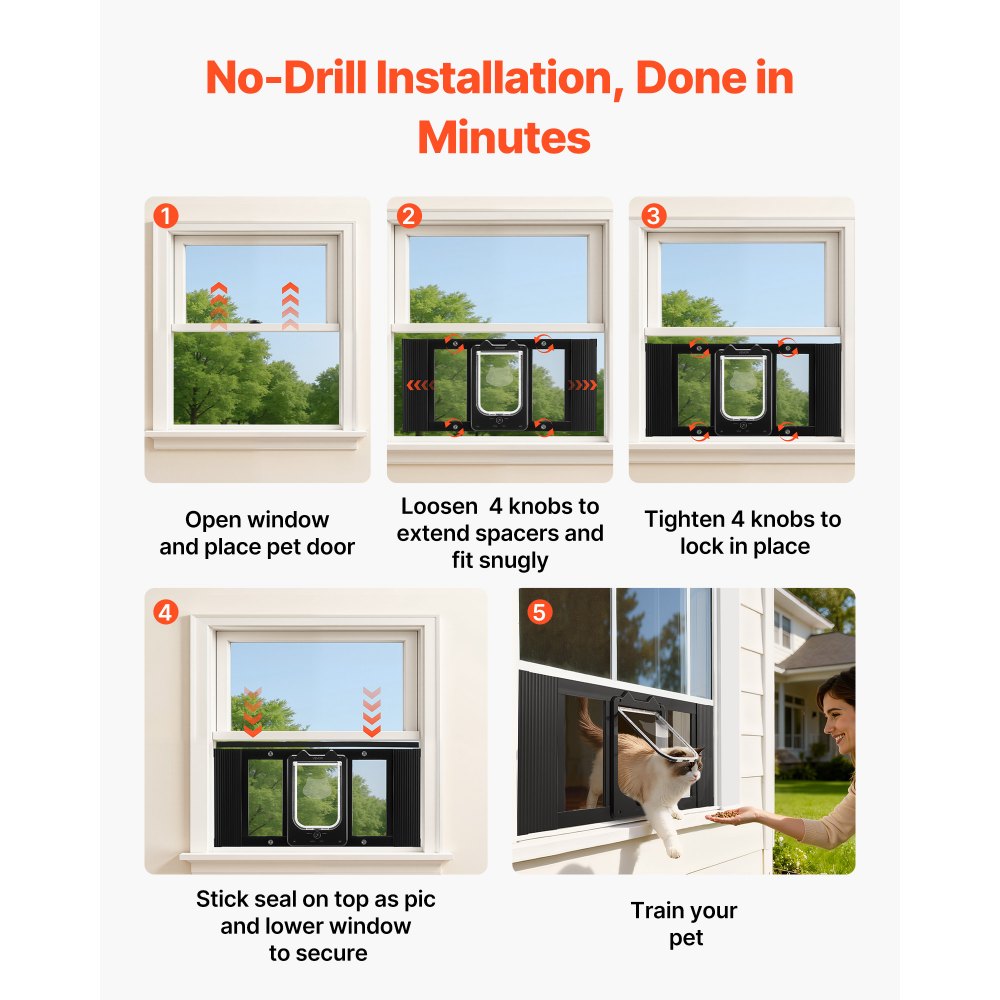 No-Drill Installation, Done in Minutes

1

Open window and place pet door

2

Loosen 4 knobs to extend spacers and fit snugly

3

Tighten 4 knobs to lock in place

4

Stick seal on top as pic and lower window to secure

5

Train your pet