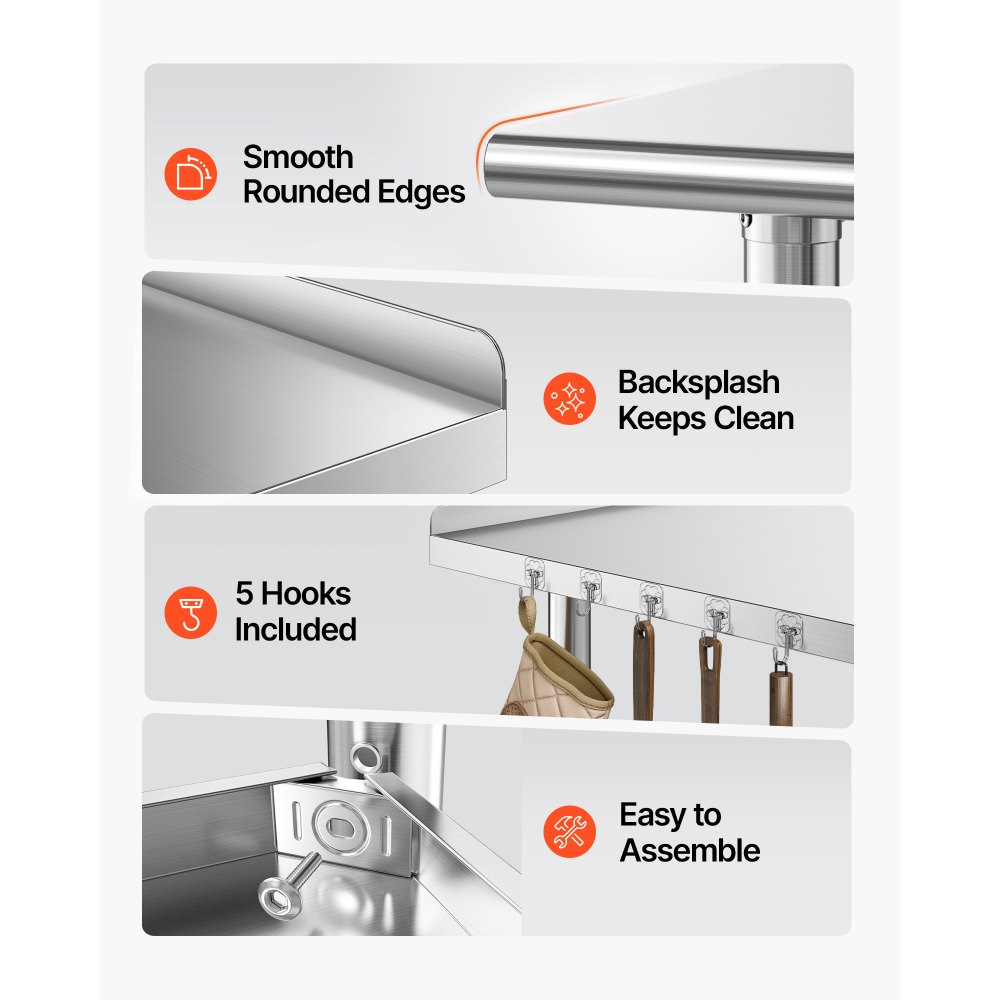 Smooth Rounded Edges

Backsplash Keeps Clean

5 Hooks Included

Easy to Assemble