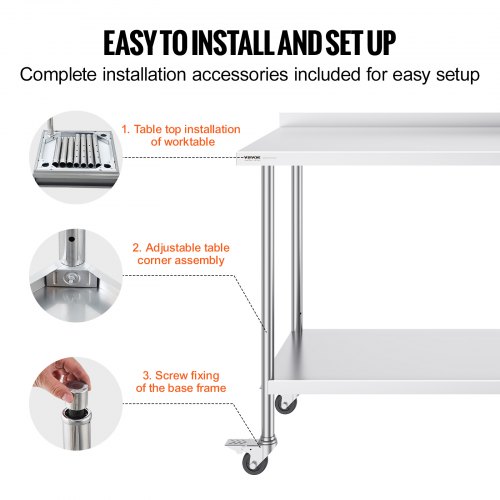 EASY TO INSTALL AND SET UP

Complete installation accessories included for easy setup

1. Table top installation of worktable

VEVOR

2. Adjustable table corner assembly

3. Screw fixing of the base frame