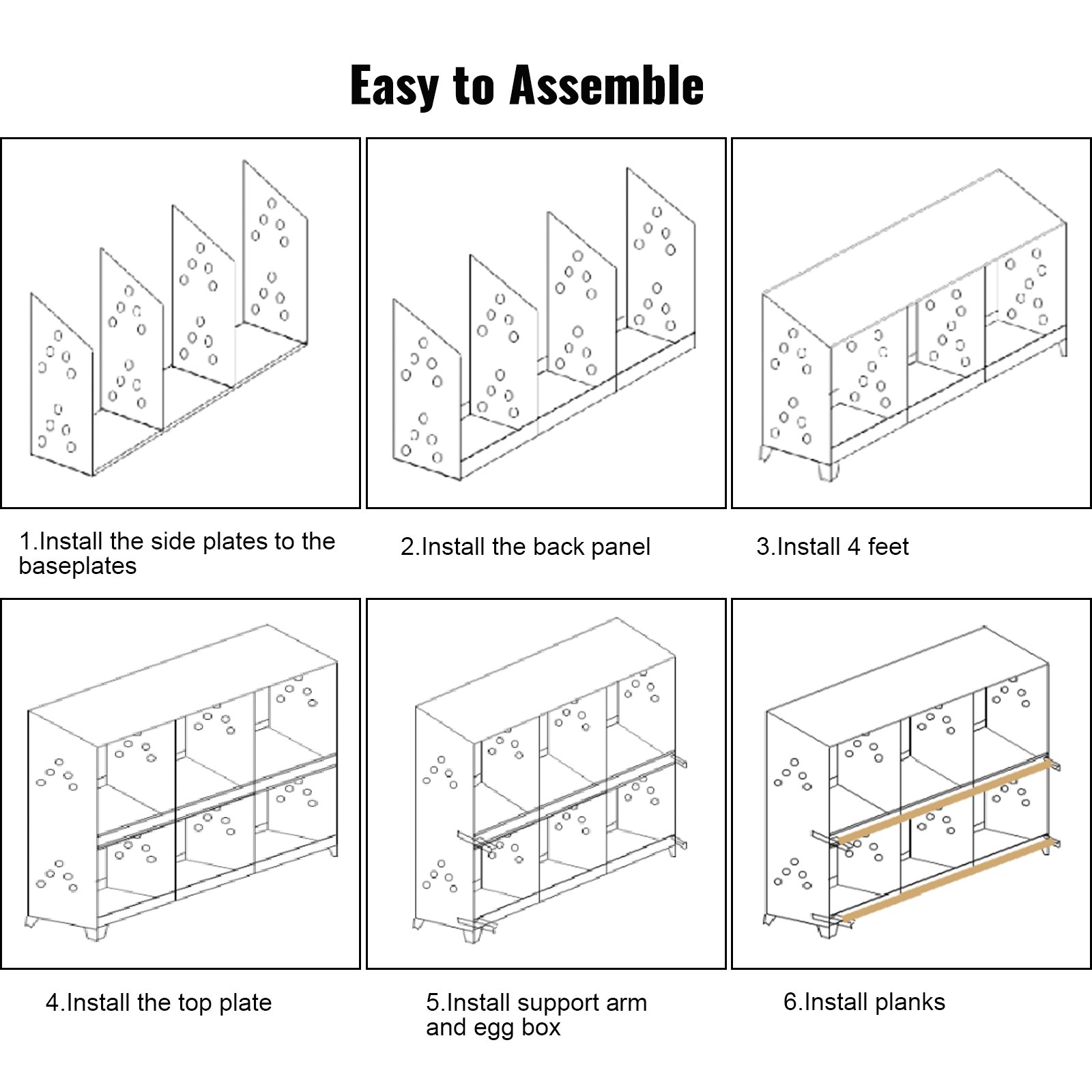 Easy to Assemble

1.Install the side plates to the baseplates

2.Install the back panel

3.Install 4 feet

4.Install the top plate

5.Install support arm and egg box

6.Install planks