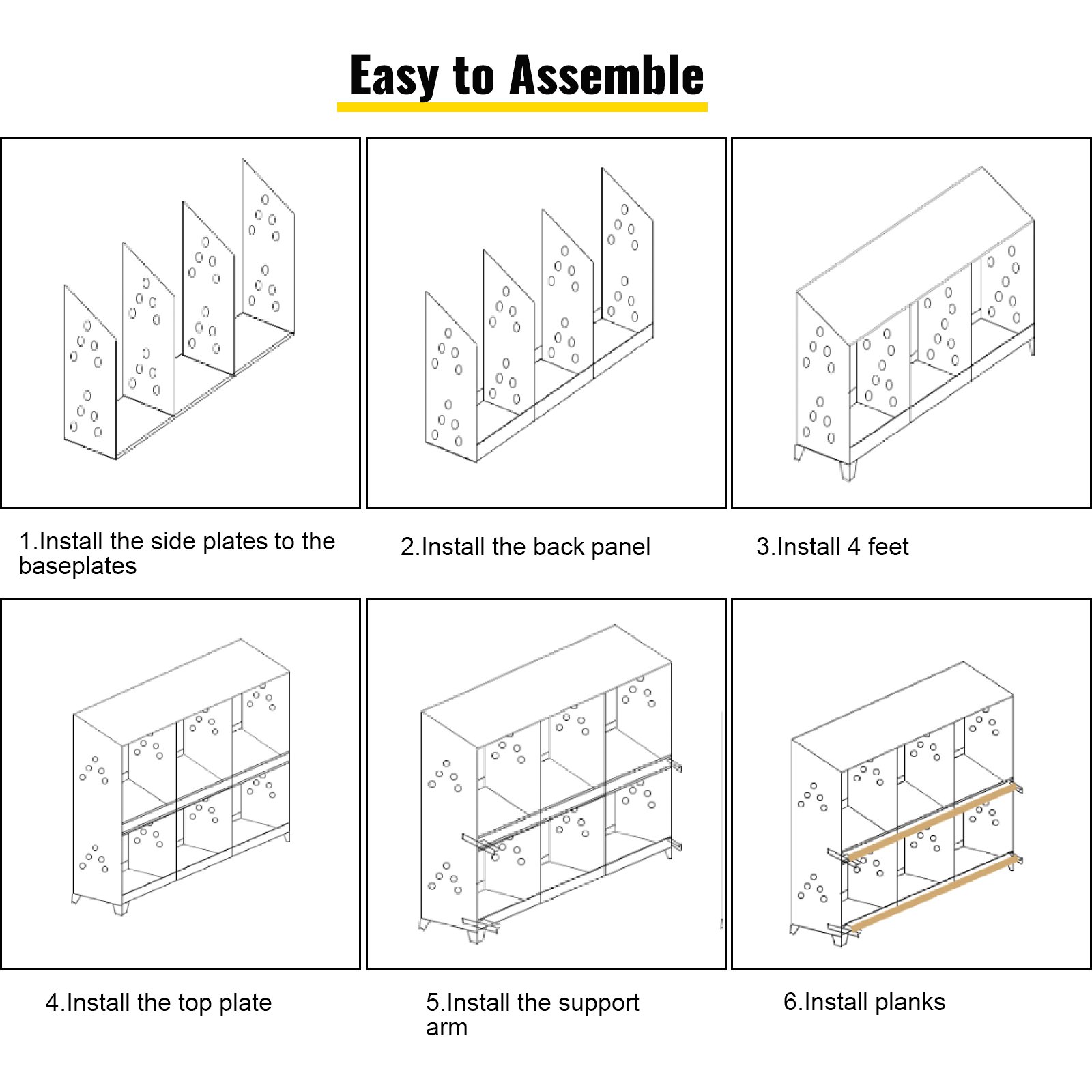 Easy to Assemble

1.Install the side plates to the baseplates

2.Install the back panel

3.Install 4 feet

4.Install the top plate

5.Install the support arm

6.Install planks