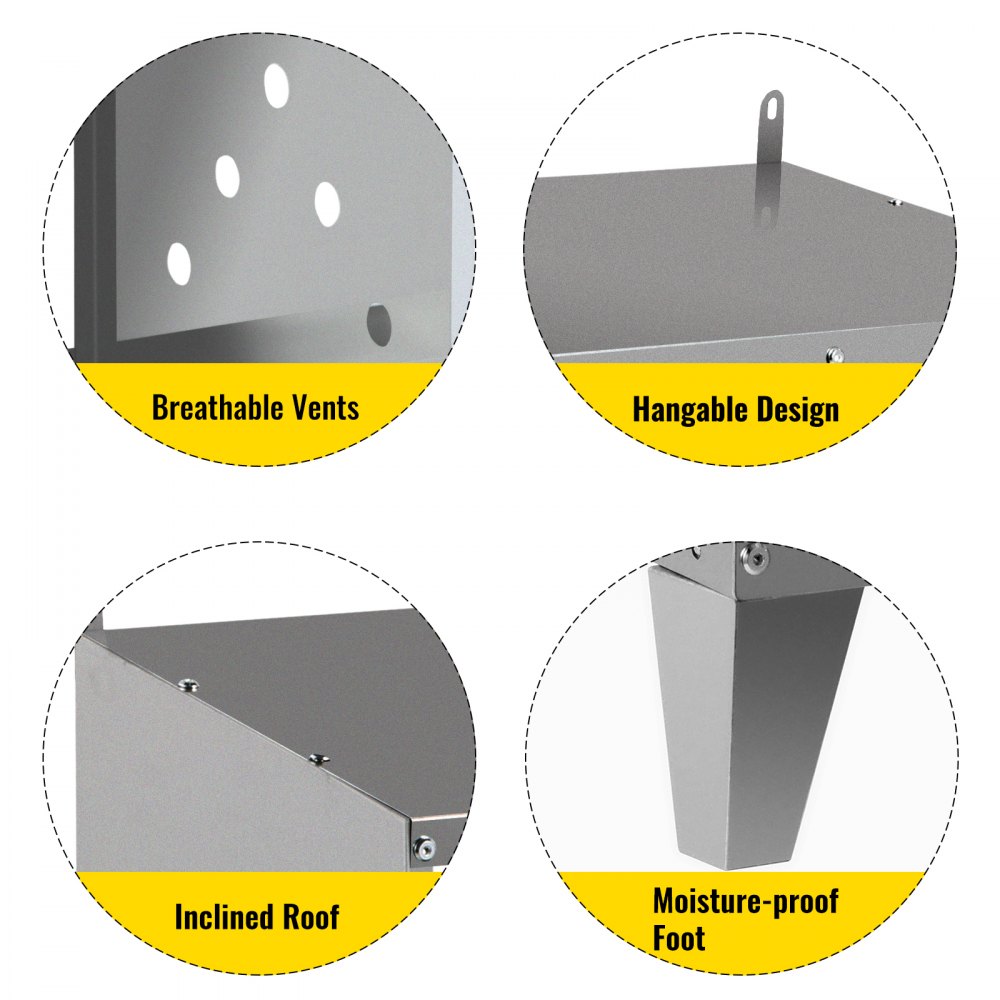 Breathable Vents

Hangable Design

Inclined Roof

Moisture-proof Foot