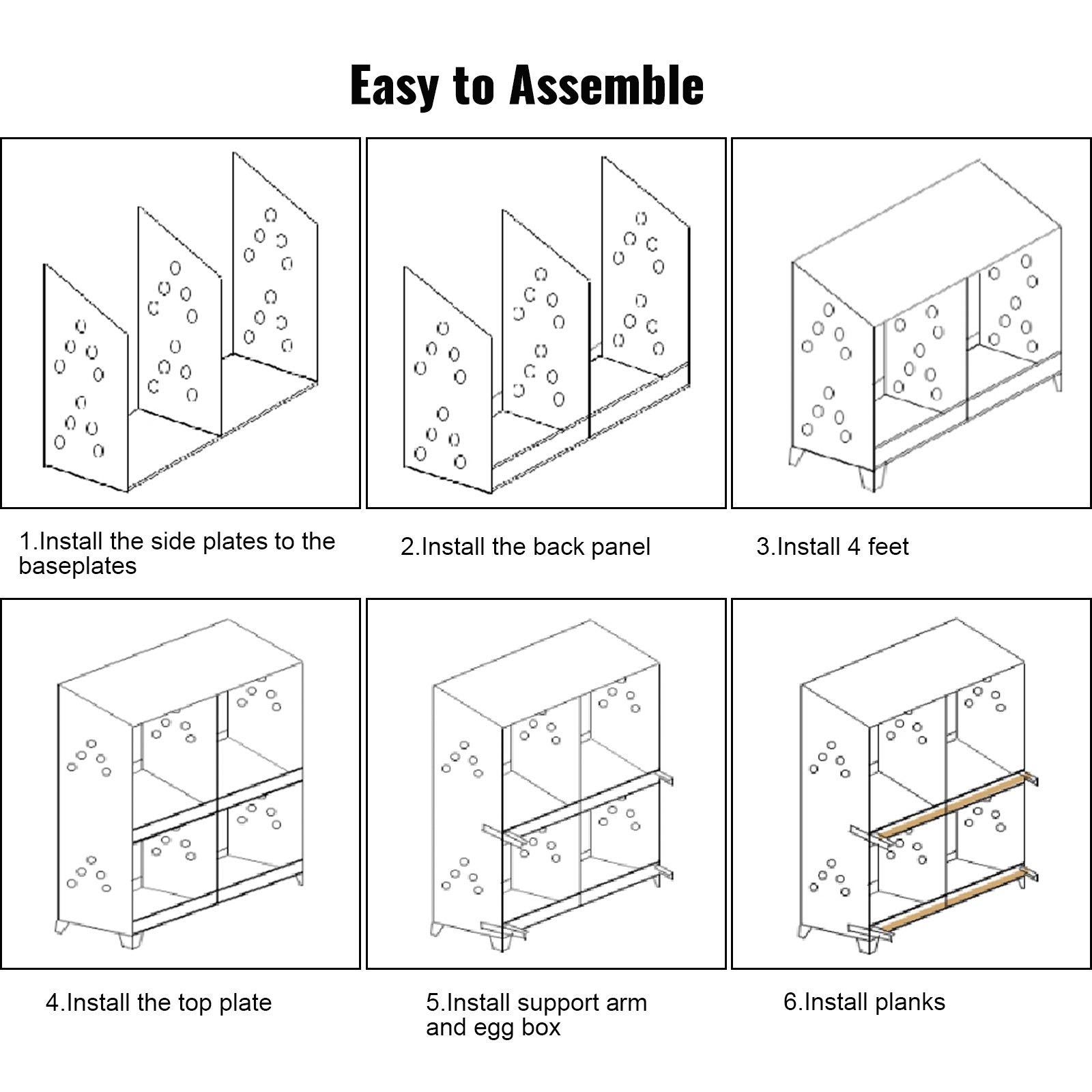 Easy to Assemble

1.Install the side plates to the baseplates

2.Install the back panel

3.Install 4 feet

4.Install the top plate

5.Install support arm and egg box

6.Install planks