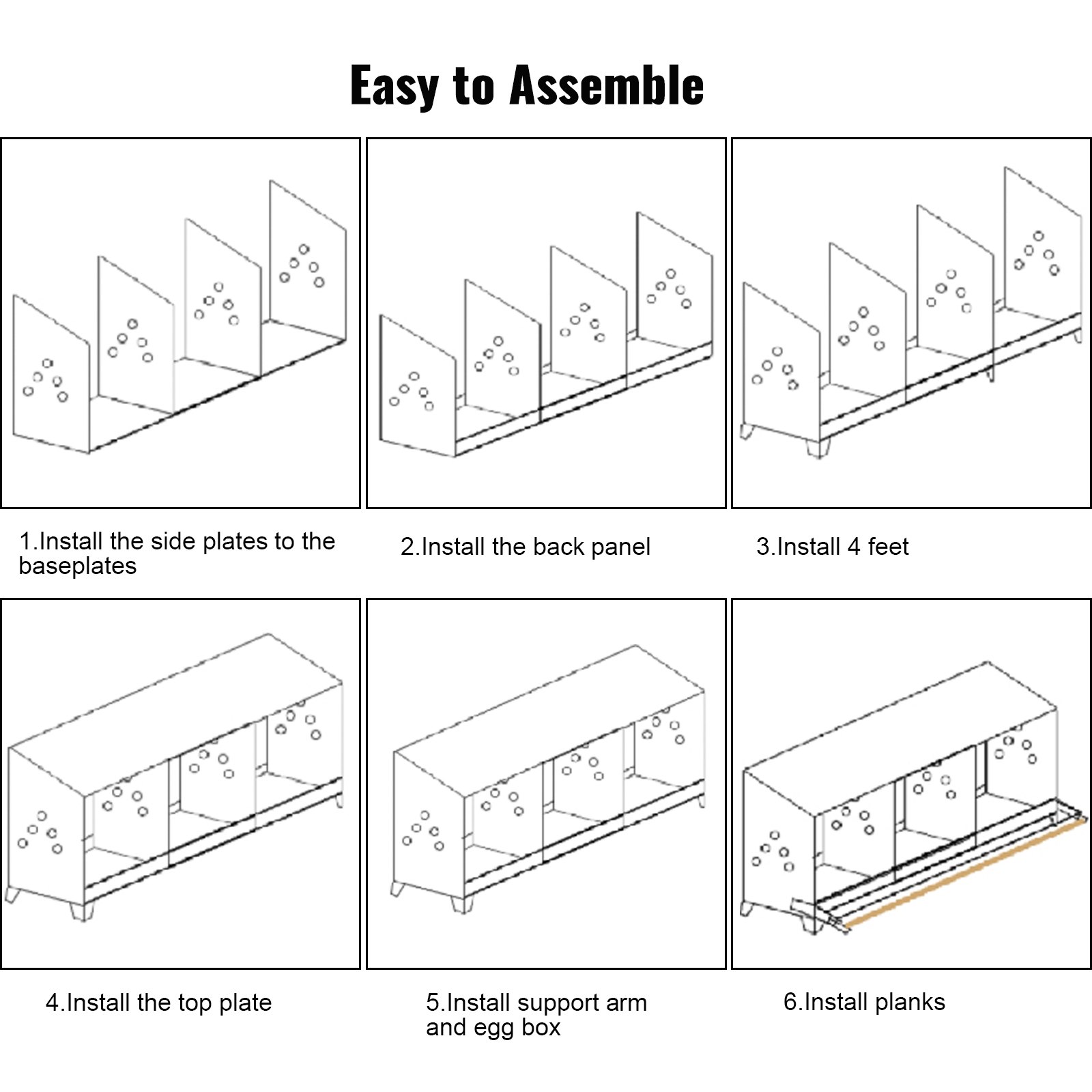 Easy to Assemble

1.Install the side plates to the baseplates

2.Install the back panel

3.Install 4 feet

4.Install the top plate

5.Install support arm and egg box

6.Install planks