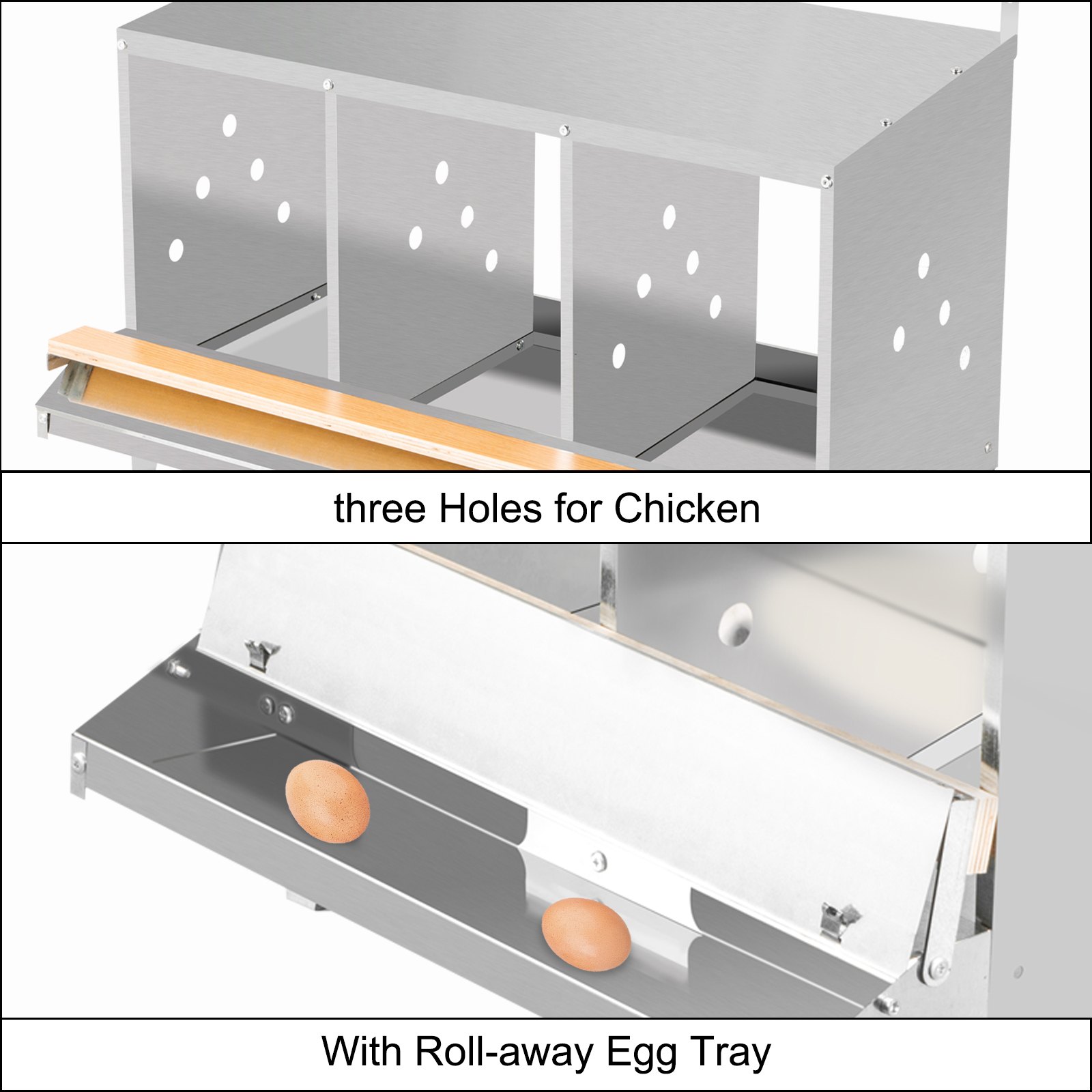 three Holes for Chicken

With Roll-away Egg Tray