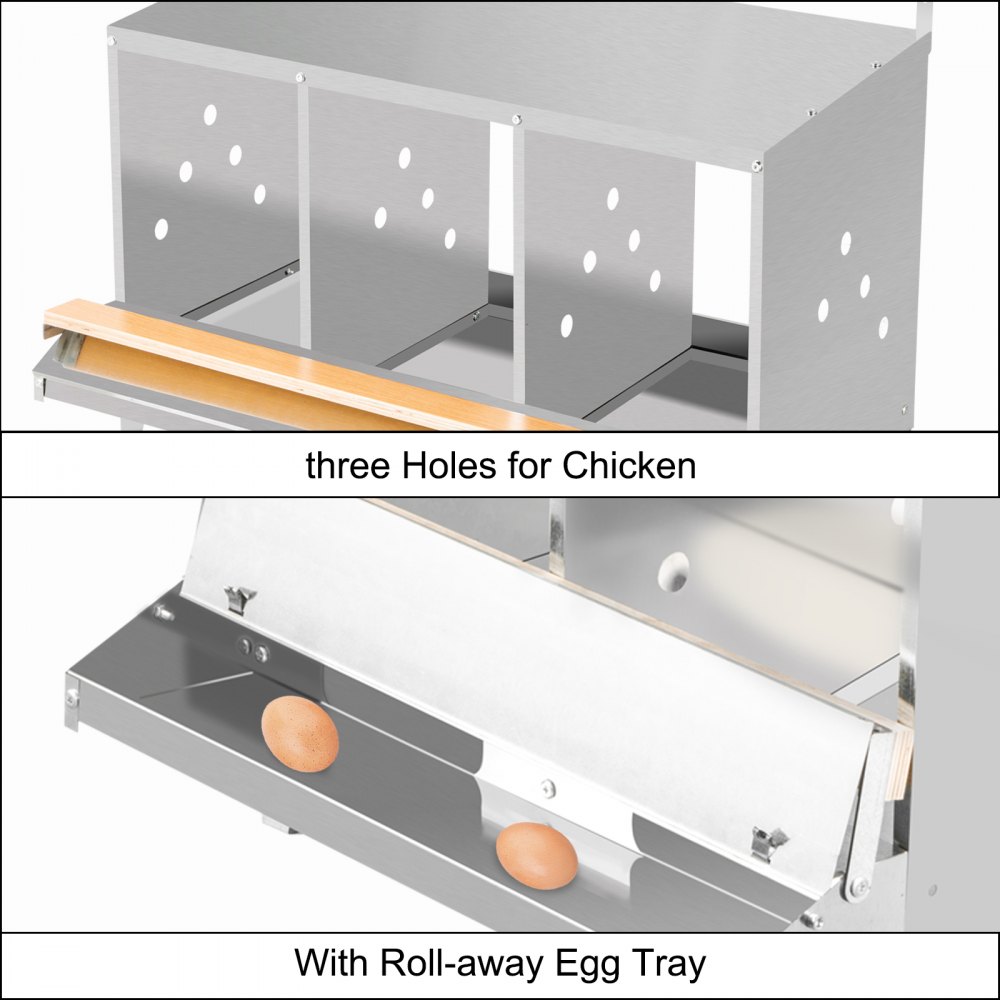 three Holes for Chicken

With Roll-away Egg Tray