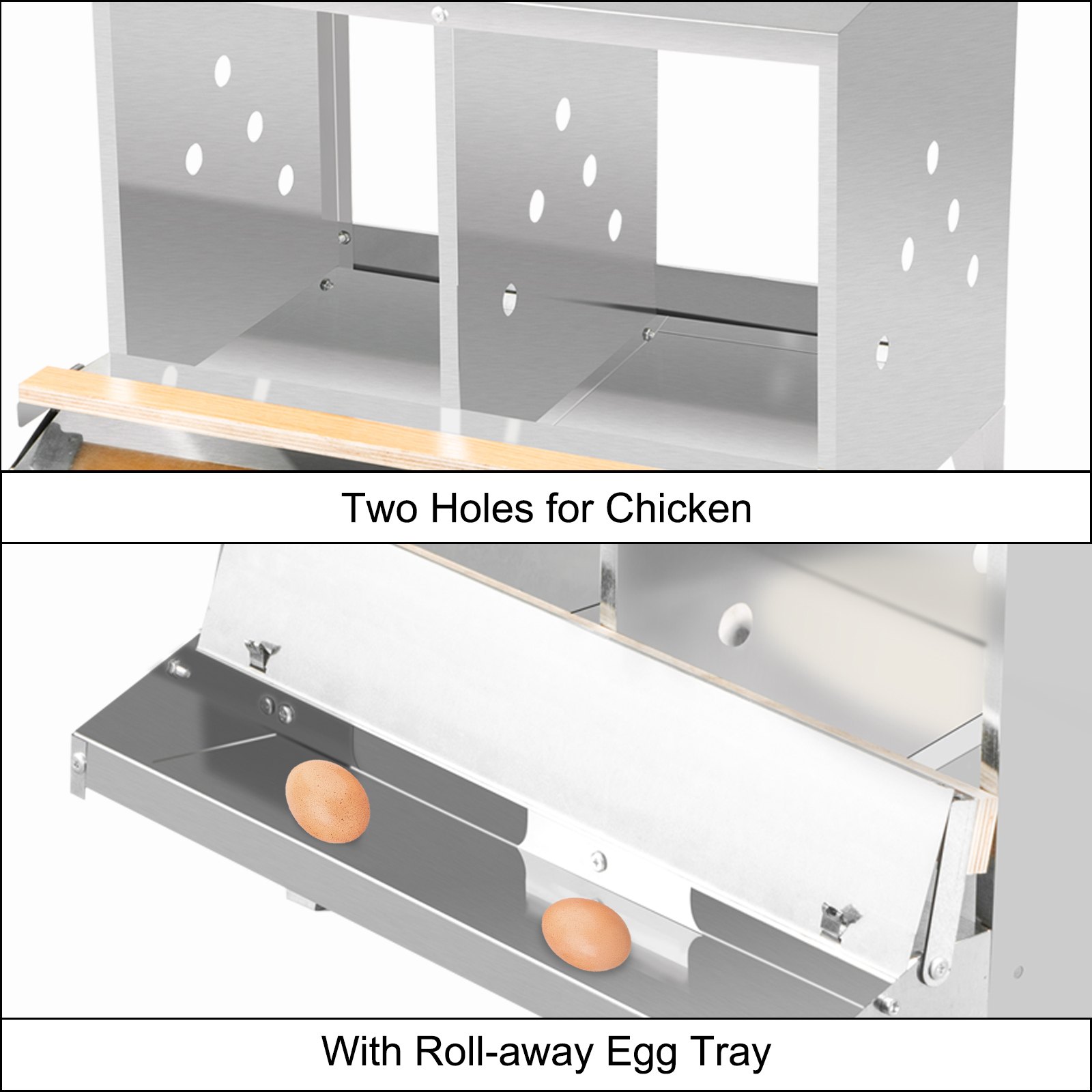 Two Holes for Chicken

With Roll-away Egg Tray