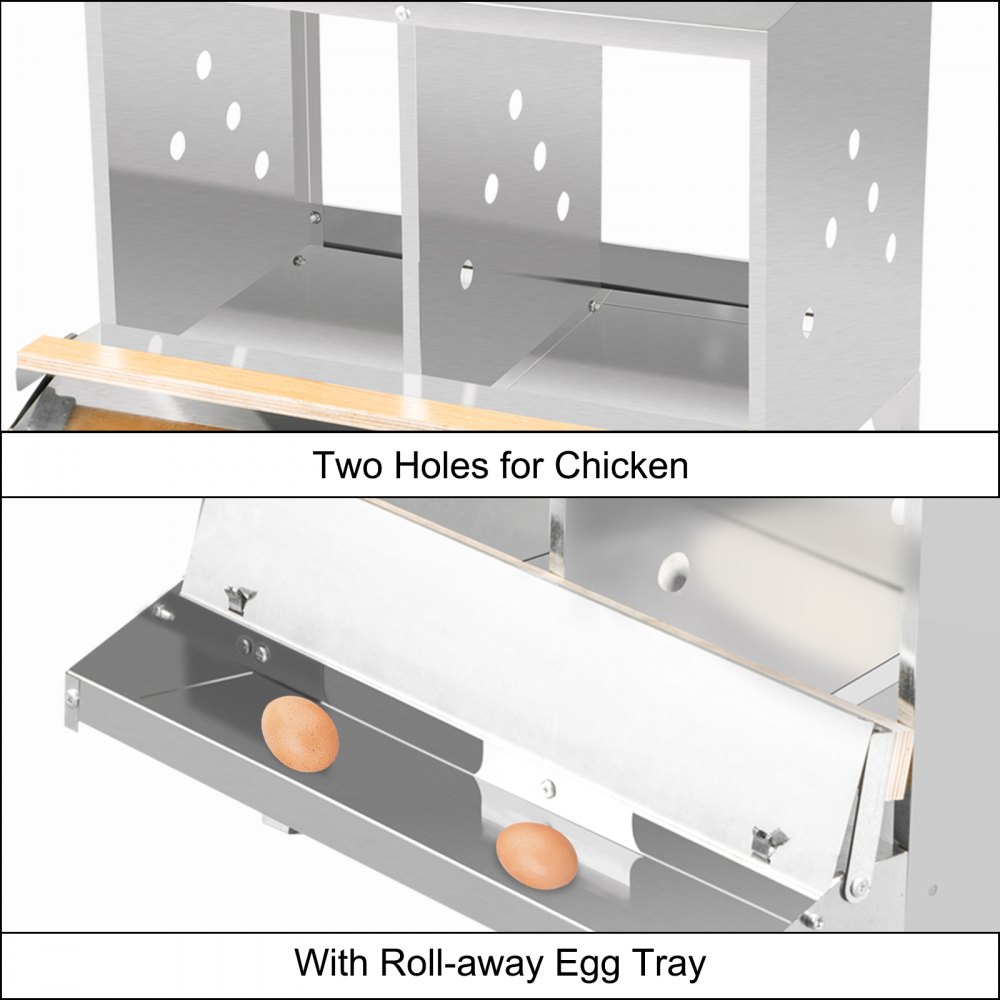 Two Holes for Chicken

With Roll-away Egg Tray