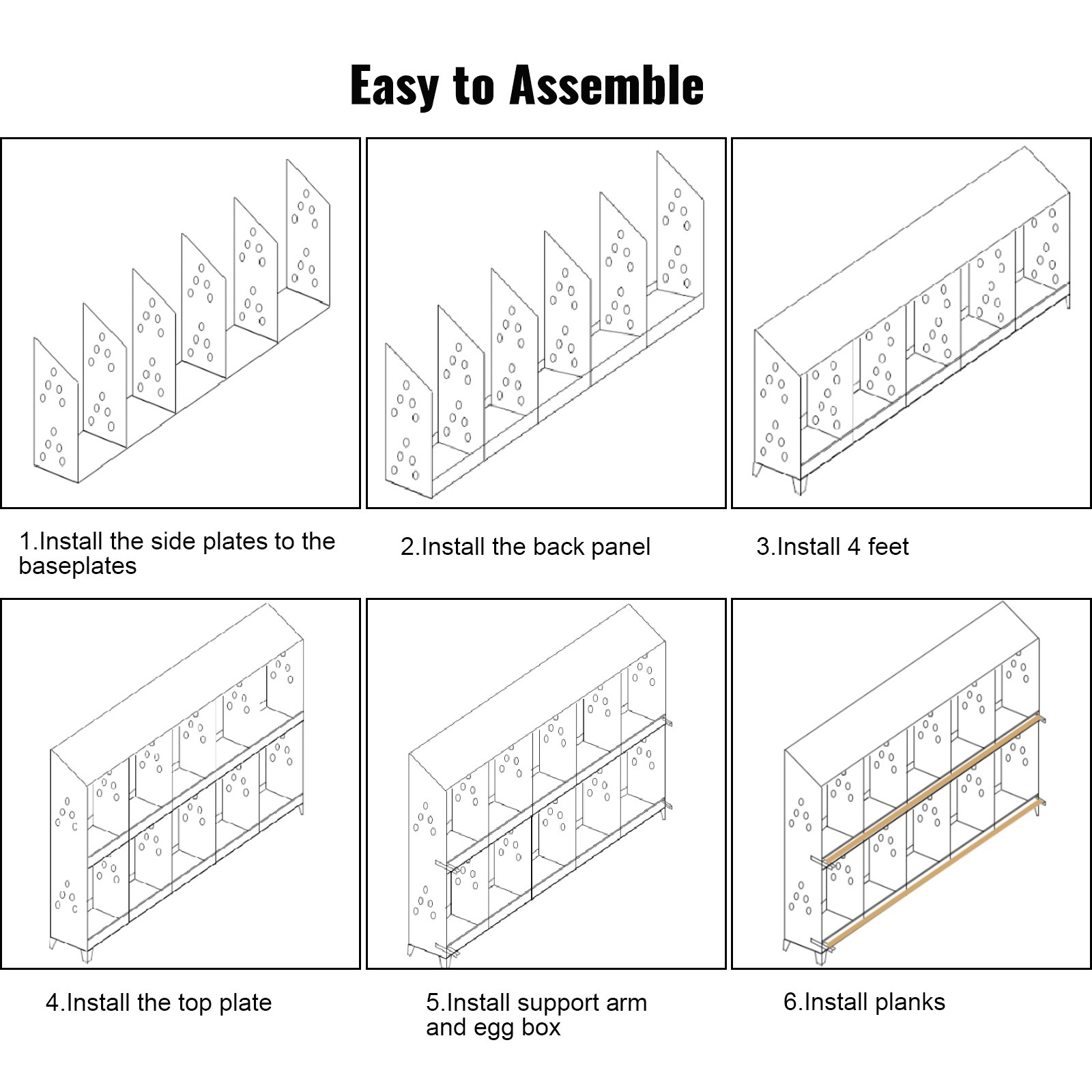 Easy to Assemble

1.Install the side plates to the baseplates

2.Install the back panel

3.Install 4 feet

4.Install the top plate

5.Install support arm and egg box

6.Install planks