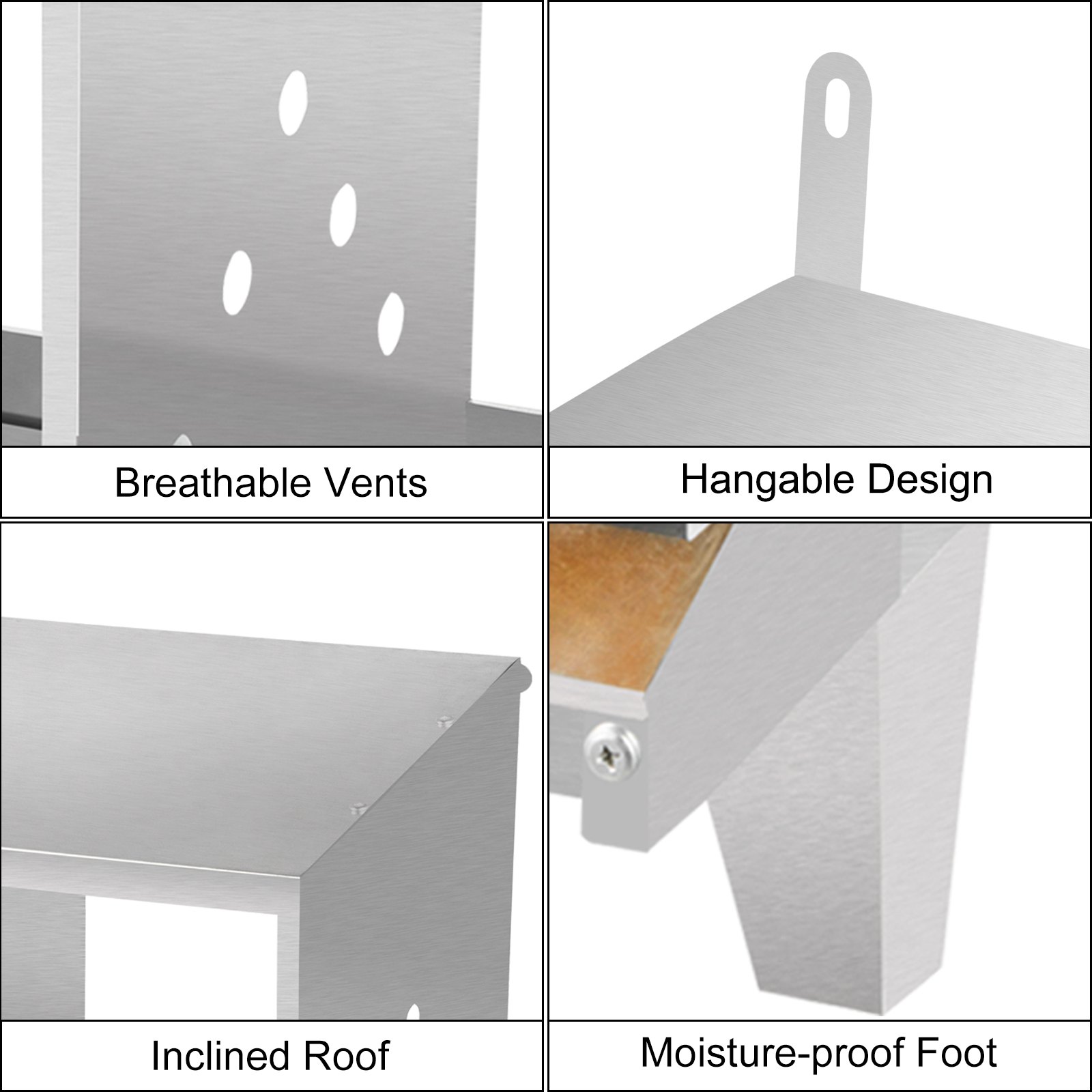 Breathable Vents

Hangable Design

Inclined Roof

Moisture-proof Foot