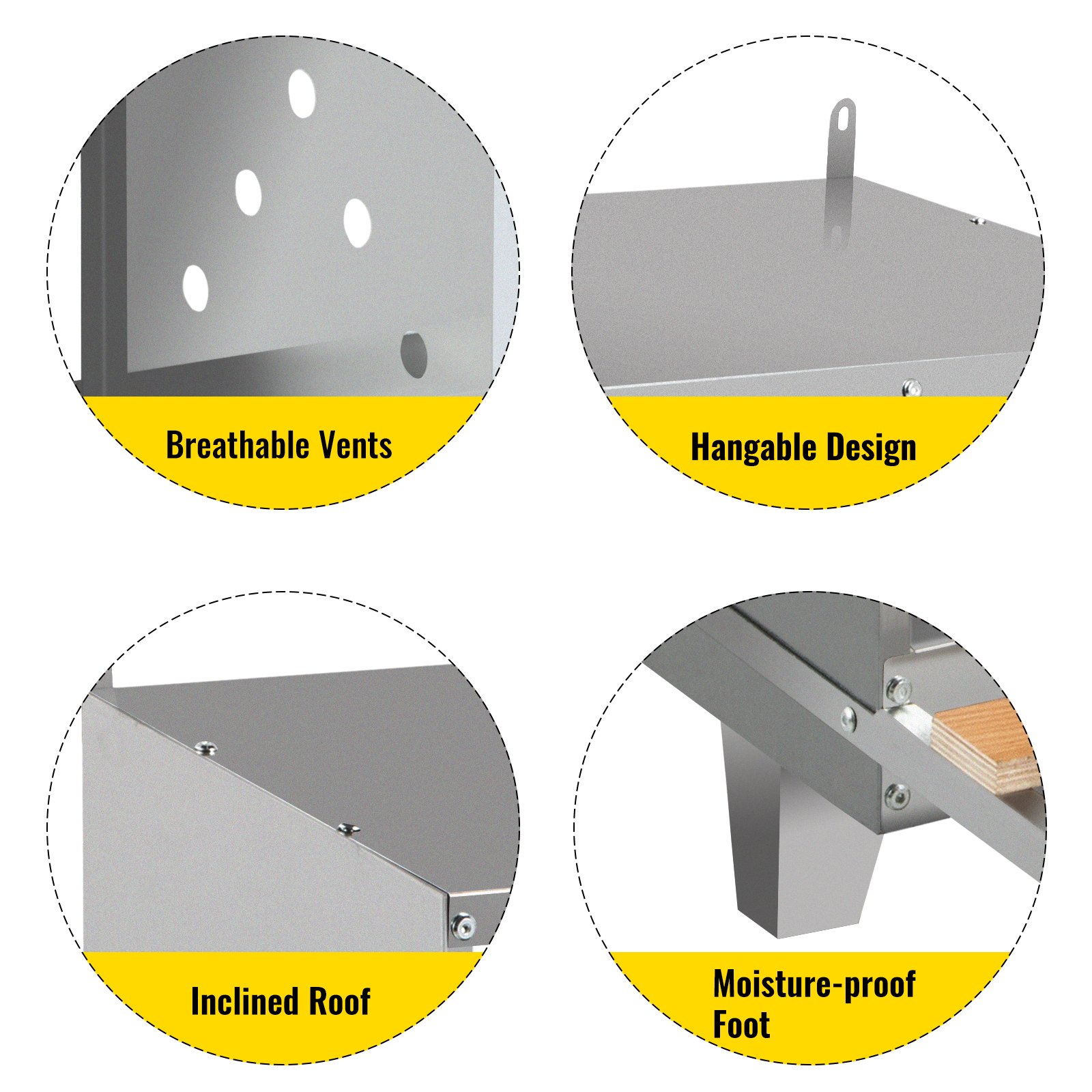 Breathable Vents

Hangable Design

Inclined Roof

Moisture-proof Foot