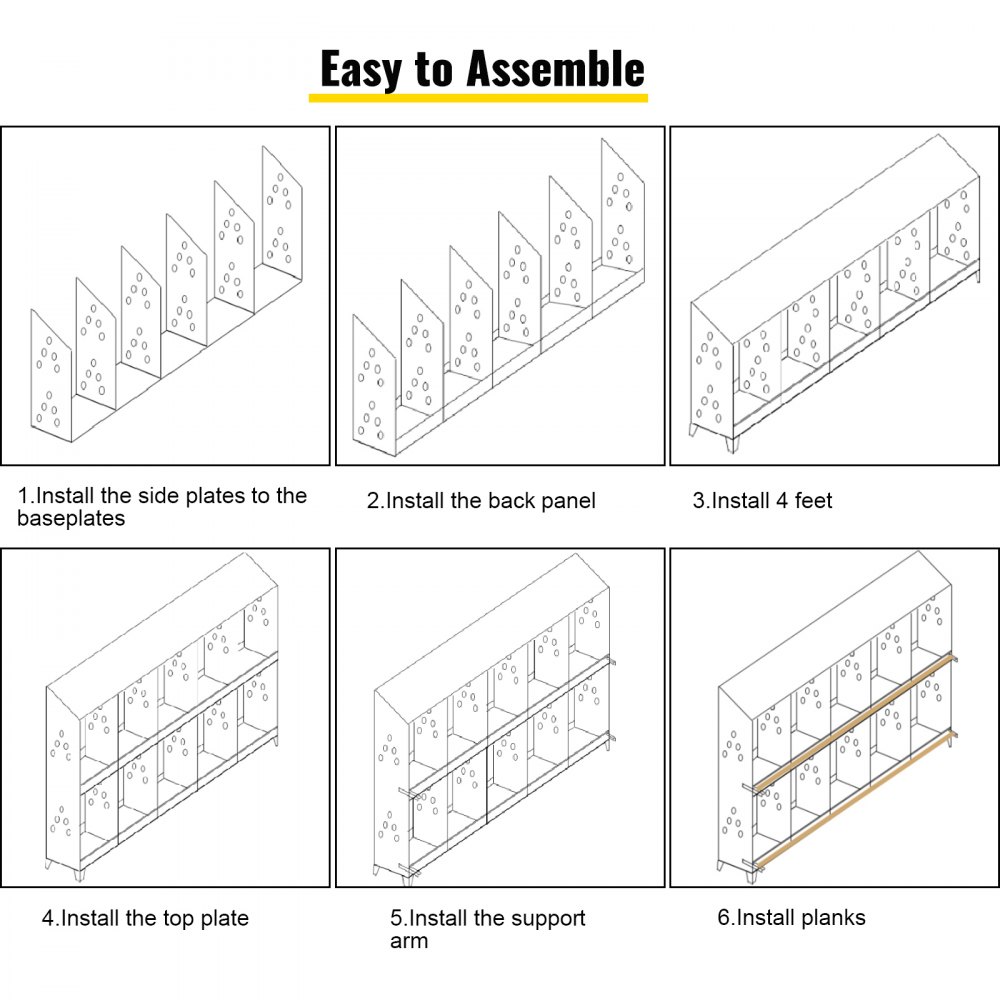 Easy to Assemble

1.Install the side plates to the baseplates

2.Install the back panel

3.Install 4 feet

4.Install the top plate

5.Install the support arm

6.Install planks