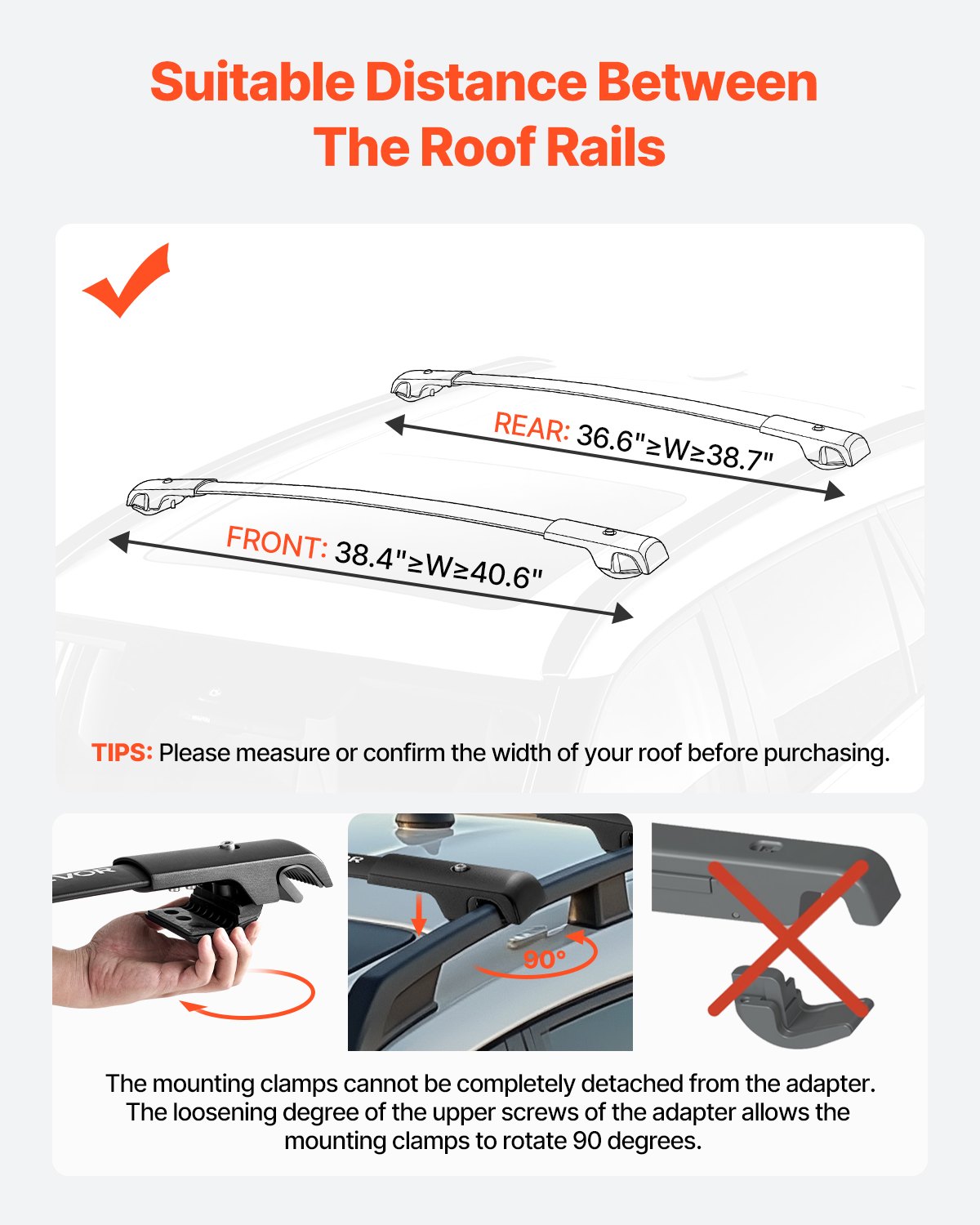 Suitable Distance Between The Roof Rails

REAR: 36.6"≥W≥38.7"

FRONT: 38.4"≥W≥40.6"

TIPS: Please measure or confirm the width of your roof before purchasing.

VOR

90°

The mounting clamps cannot be completely detached from the adapter. The loosening degree of the upper screws of the adapter allows the mounting clamps to rotate 90 degrees.