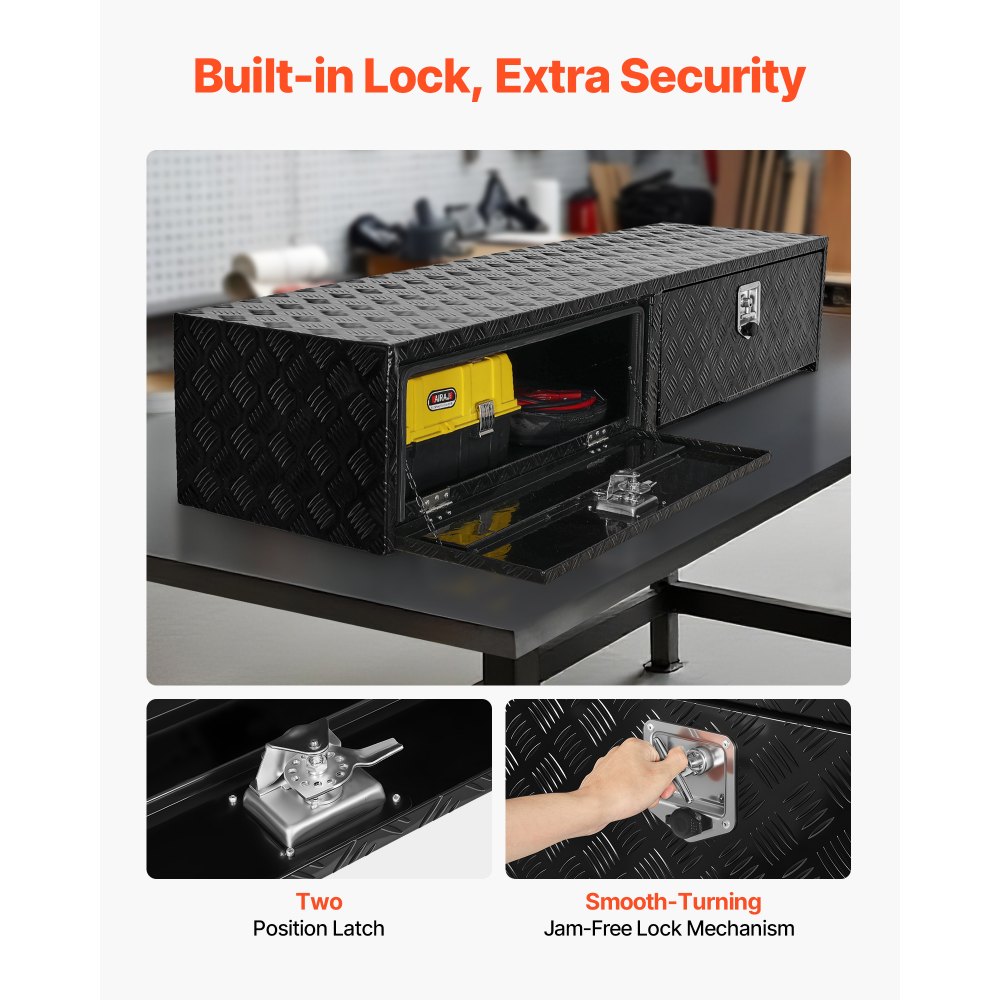 Built-in Lock, Extra Security

Two
Position Latch

Smooth-Turning
Jam-Free Lock Mechanism