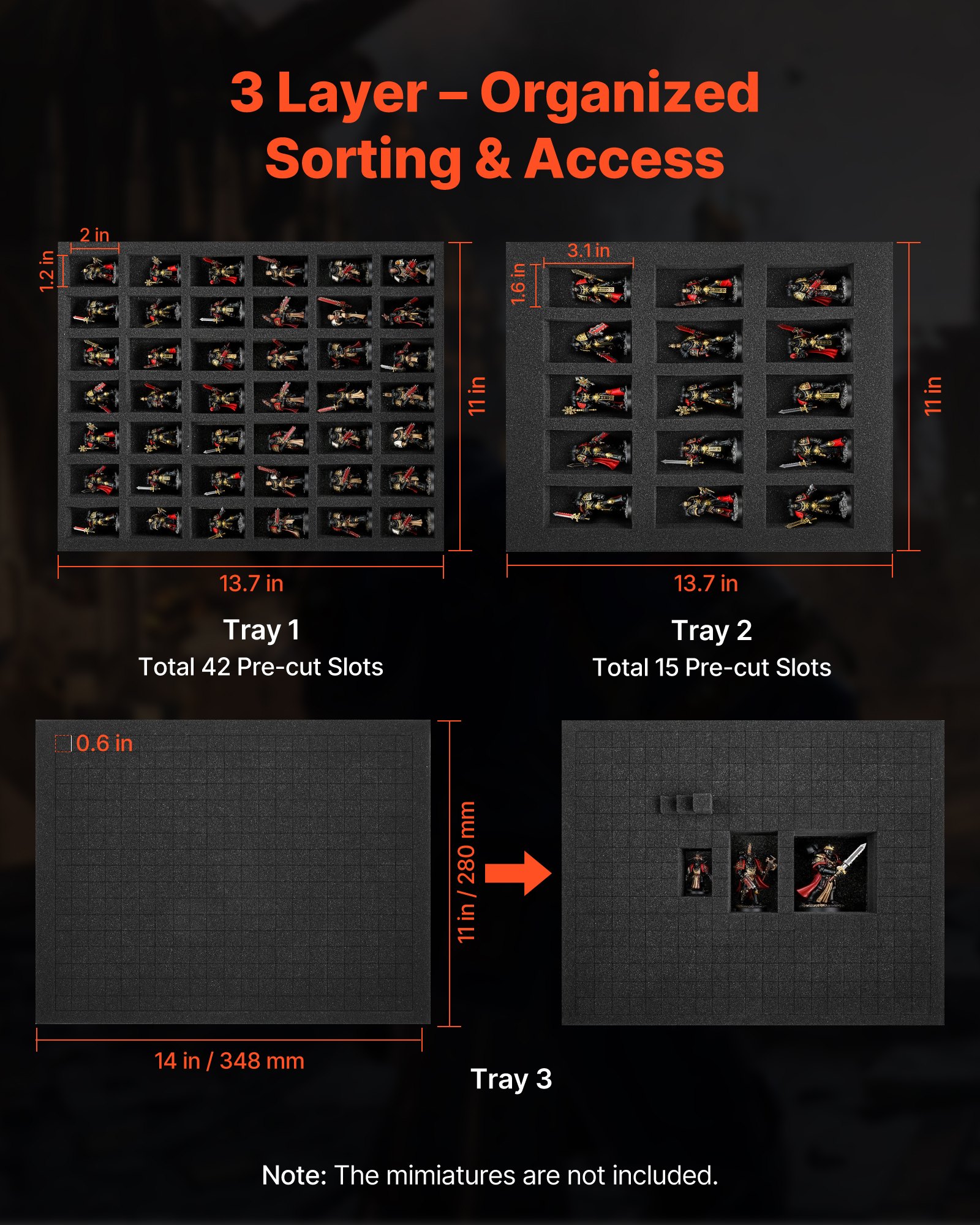 3 Layer – Organized Sorting & Access

2 in
1.2 in
11 in
13.7 in

Tray 1
Total 42 Pre-cut Slots

3.1 in
1.6 in
11 in
13.7 in

Tray 2
Total 15 Pre-cut Slots

0.6 in
11 in / 280 mm
14 in / 348 mm

Tray 3

Note: The mimiatures are not included.