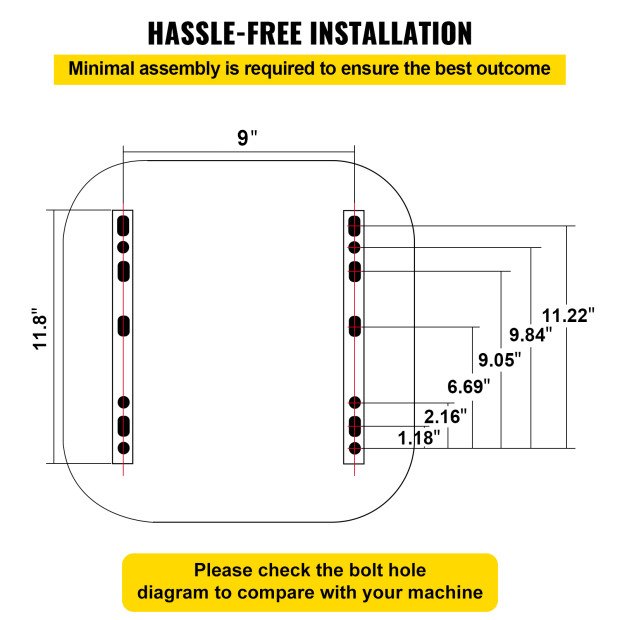 HASSLE-FREE INSTALLATION

Minimal assembly is required to ensure the best outcome

9"

11.8"

11.22"

9.84"

9.05"

6.69"

2.16"

1.18"

Please check the bolt hole diagram to compare with your machine