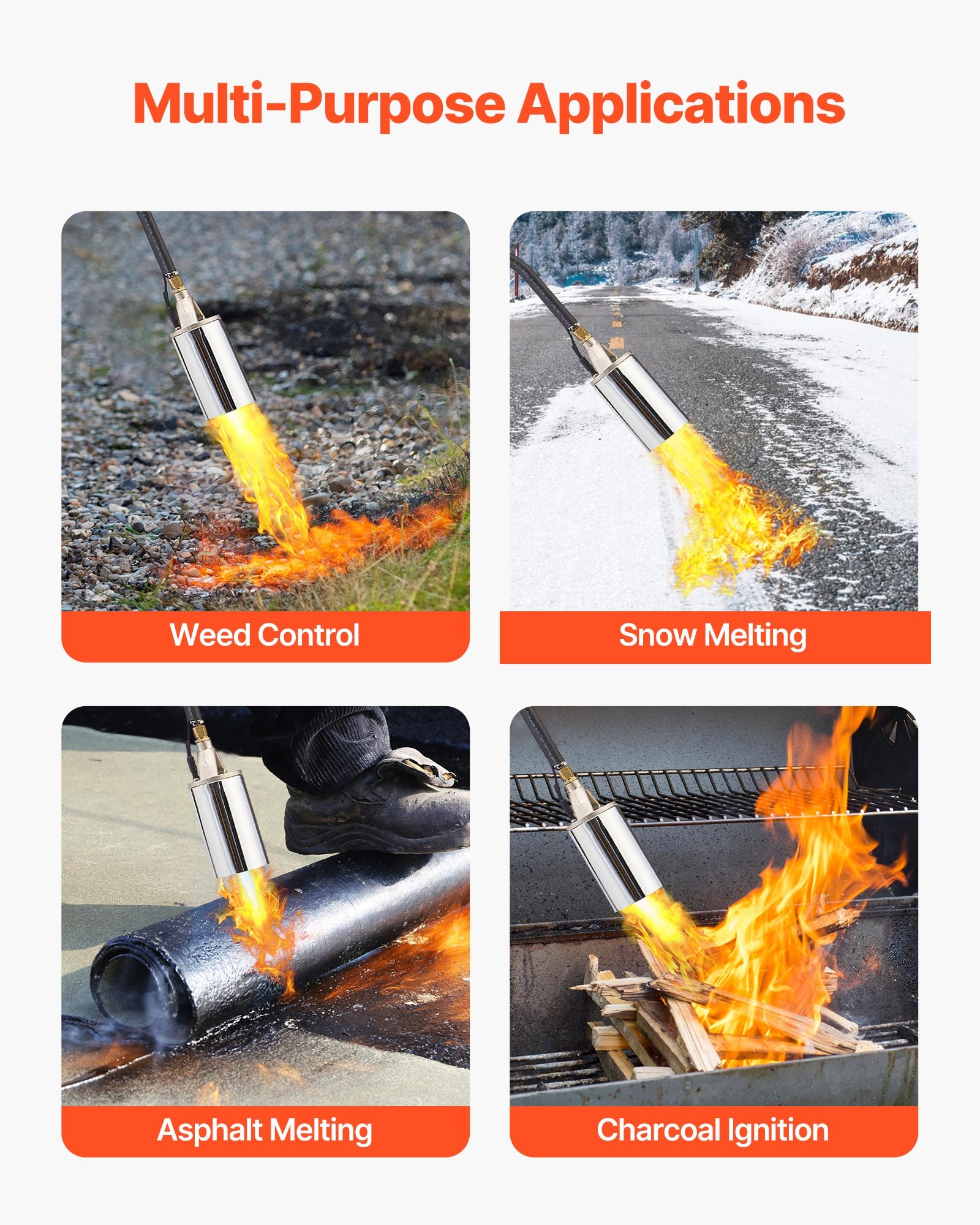 Multi-Purpose Applications

Weed Control

Snow Melting

Asphalt Melting

Charcoal Ignition