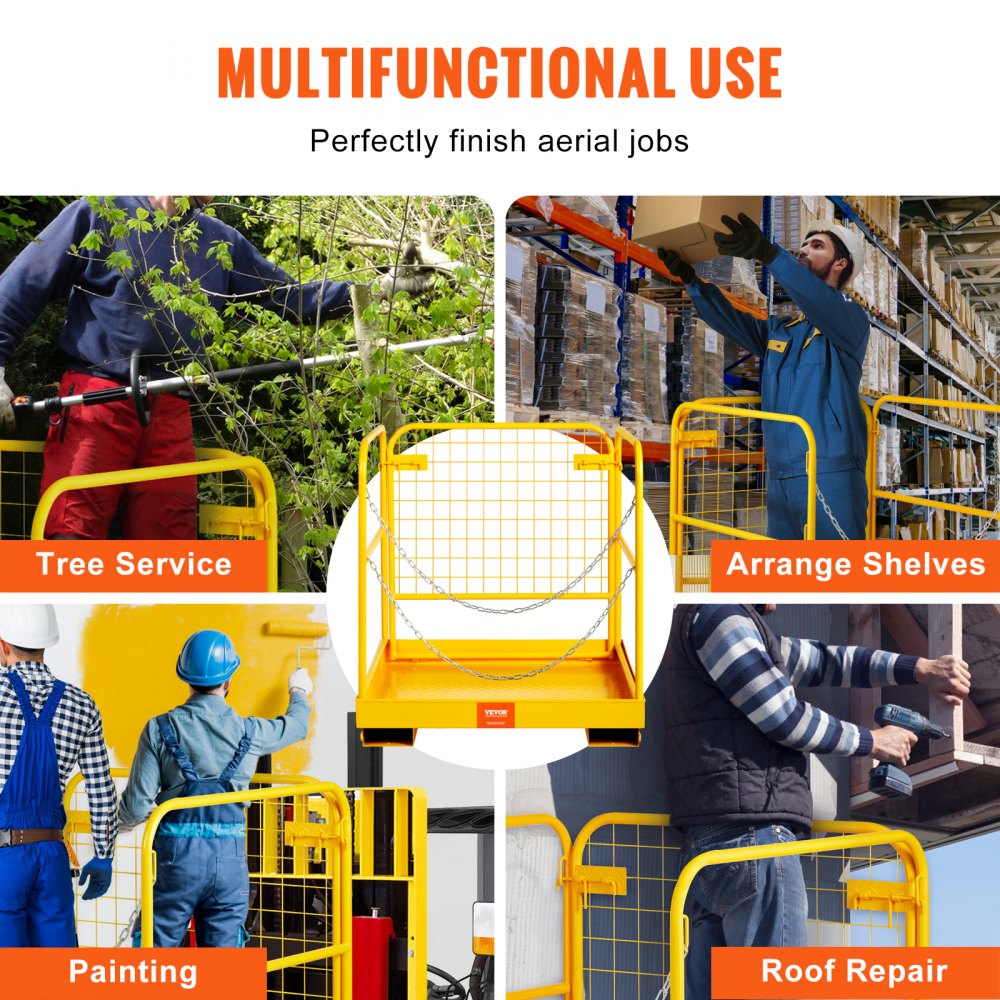 MULTIFUNCTIONAL USE

Perfectly finish aerial jobs

Tree Service

Arrange Shelves

VEVOR

Painting

Roof Repair