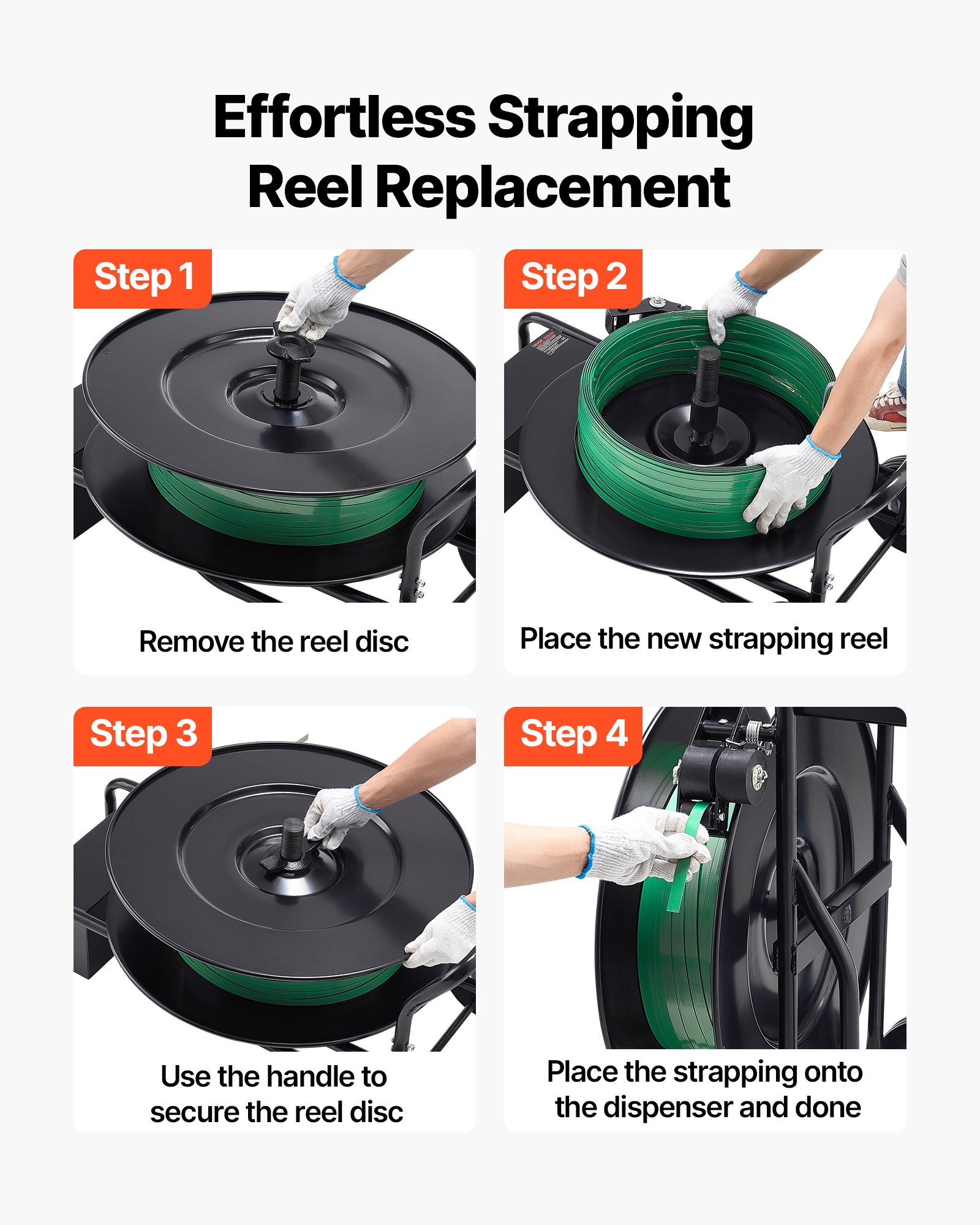 Effortless Strapping Reel Replacement

Step 1

Remove the reel disc

Step 2

Place the new strapping reel

Step 3

Use the handle to secure the reel disc

Step 4

Place the strapping onto the dispenser and done