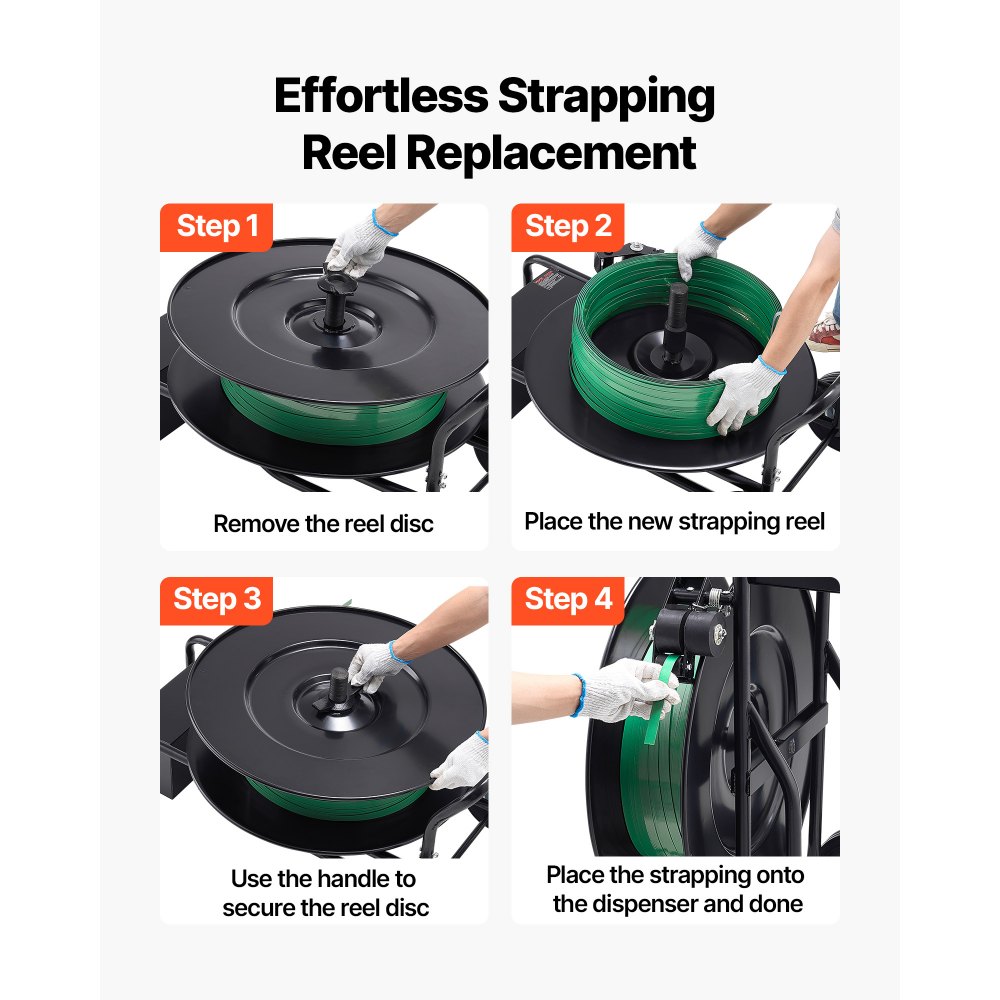 Effortless Strapping Reel Replacement

Step 1

Remove the reel disc

Step 2

Place the new strapping reel

Step 3

Use the handle to secure the reel disc

Step 4

Place the strapping onto the dispenser and done