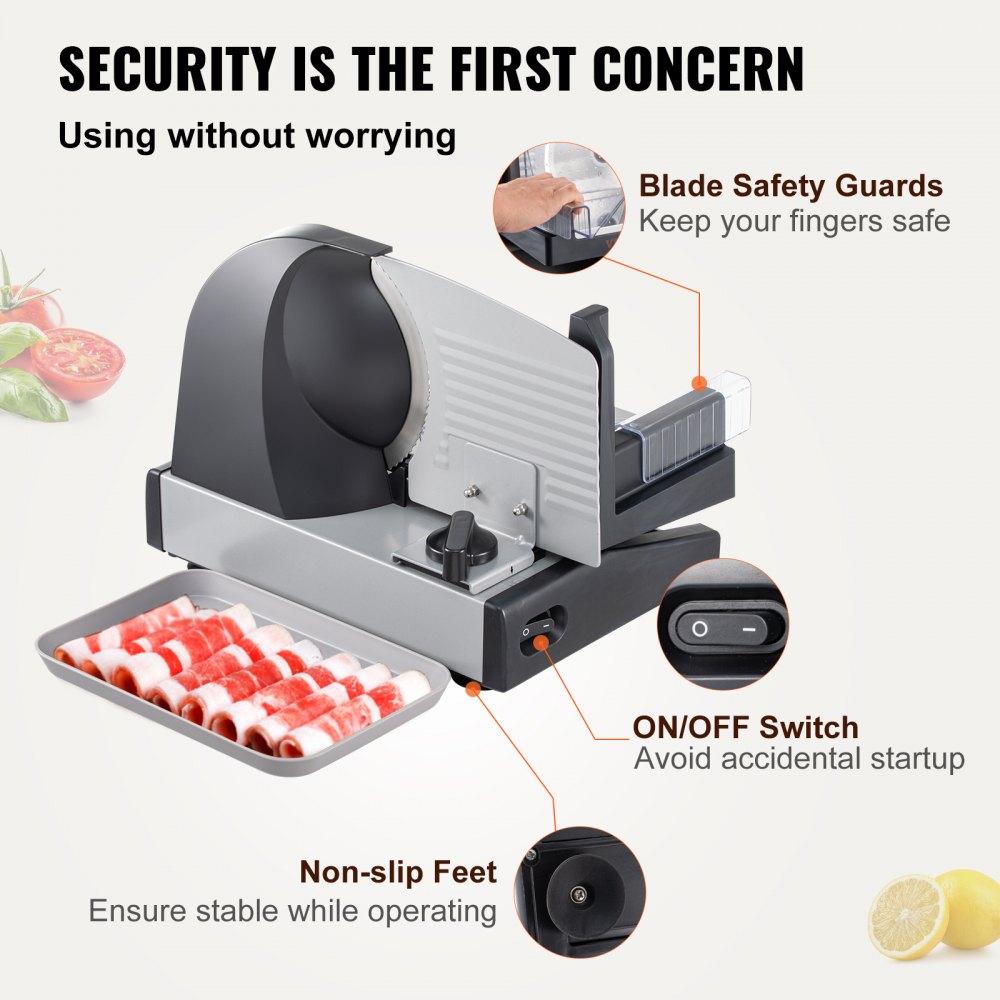 SECURITY IS THE FIRST CONCERN
Using without worrying

Blade Safety Guards
Keep your fingers safe

ON/OFF Switch
Avoid accidental startup

Non-slip Feet
Ensure stable while operating