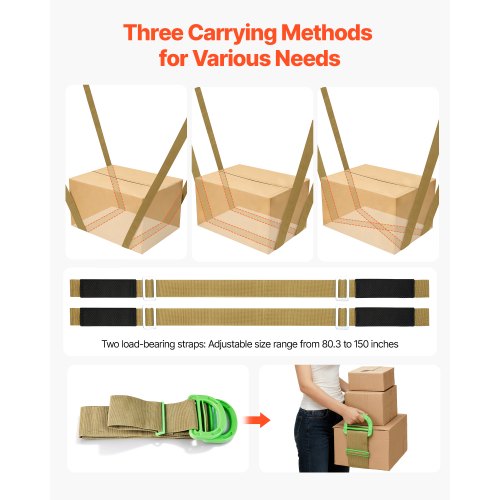 Three Carrying Methods for Various Needs

Two load-bearing straps: Adjustable size range from 80.3 to 150 inches