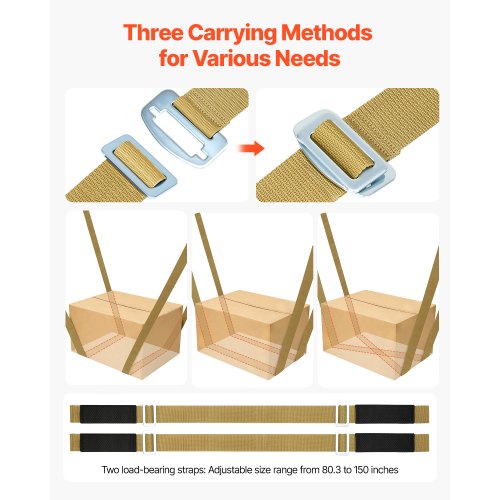 Three Carrying Methods for Various Needs

Two load-bearing straps: Adjustable size range from 80.3 to 150 inches