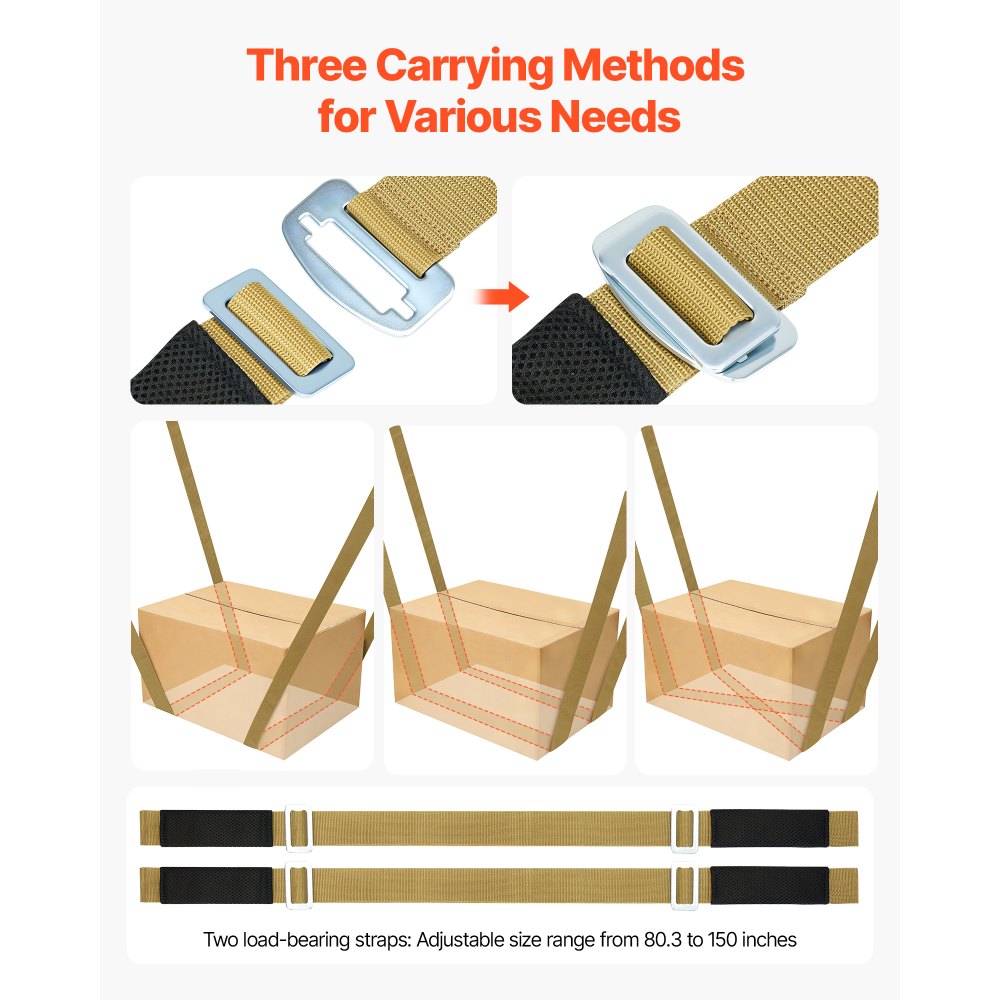 Three Carrying Methods for Various Needs

Two load-bearing straps: Adjustable size range from 80.3 to 150 inches