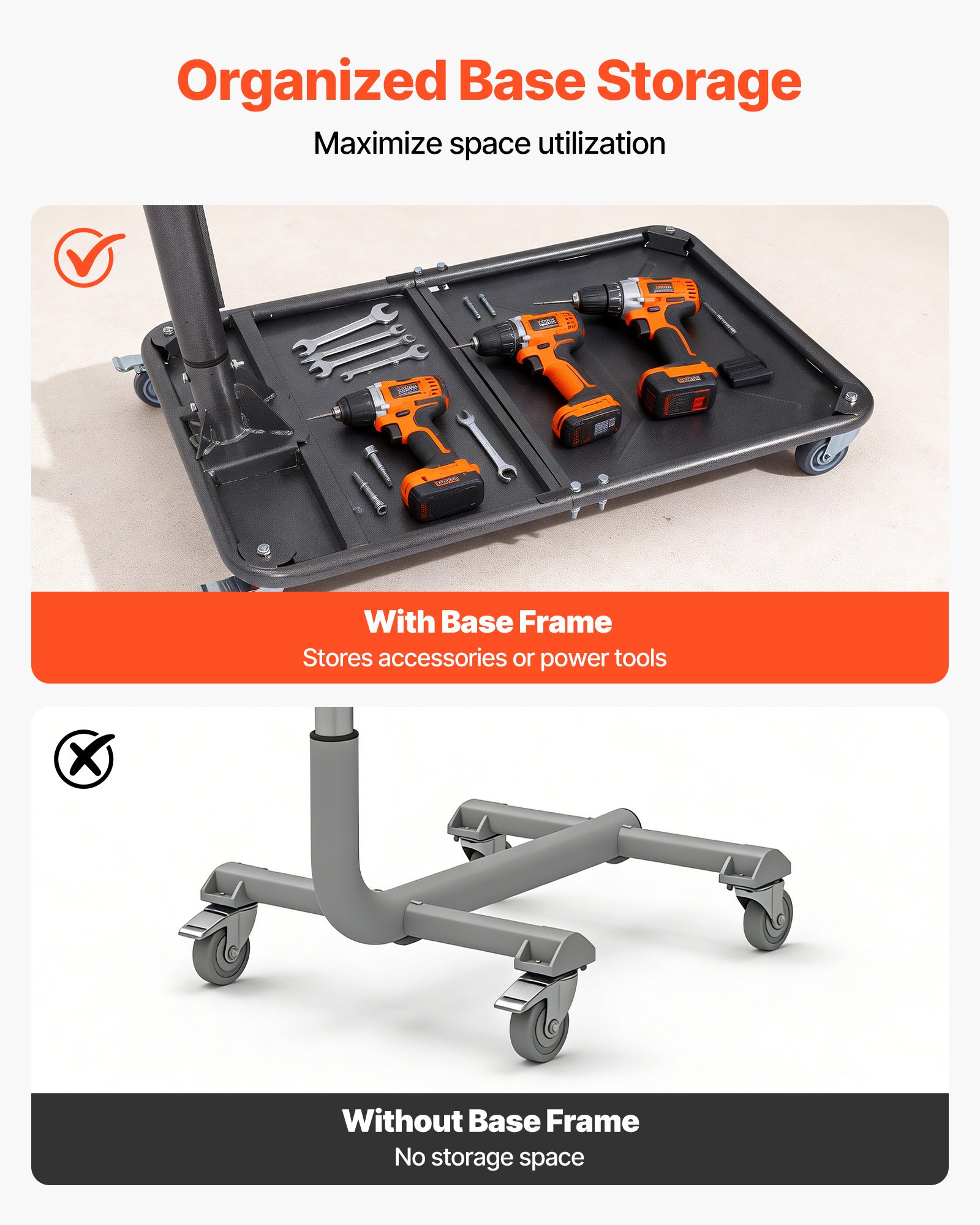 Organized Base Storage

Maximize space utilization

With Base Frame

Stores accessories or power tools

Without Base Frame

No storage space