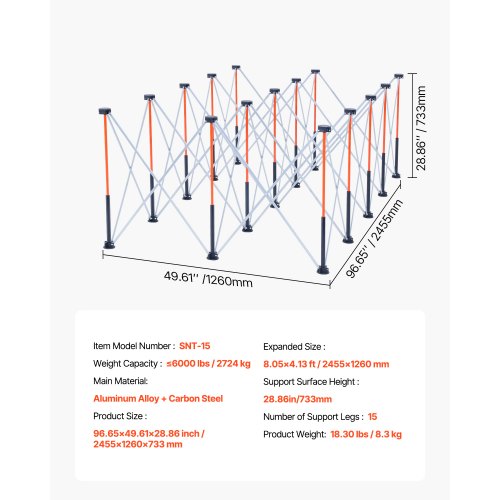 28.86'' / 733mm

96.65'' / 2455mm

49.61'' /1260mm

Item Model Number : SNT-15

Weight Capacity : ≤6000 lbs / 2724 kg

Main Material:

Aluminum Alloy + Carbon Steel

Product Size :

96.65×49.61×28.86 inch / 2455×1260×733 mm

Expanded Size :

8.05×4.13 ft / 2455×1260 mm

Support Surface Height :

28.86in/733mm

Number of Support Legs : 15

Product Weight: 18.30 lbs / 8.3 kg