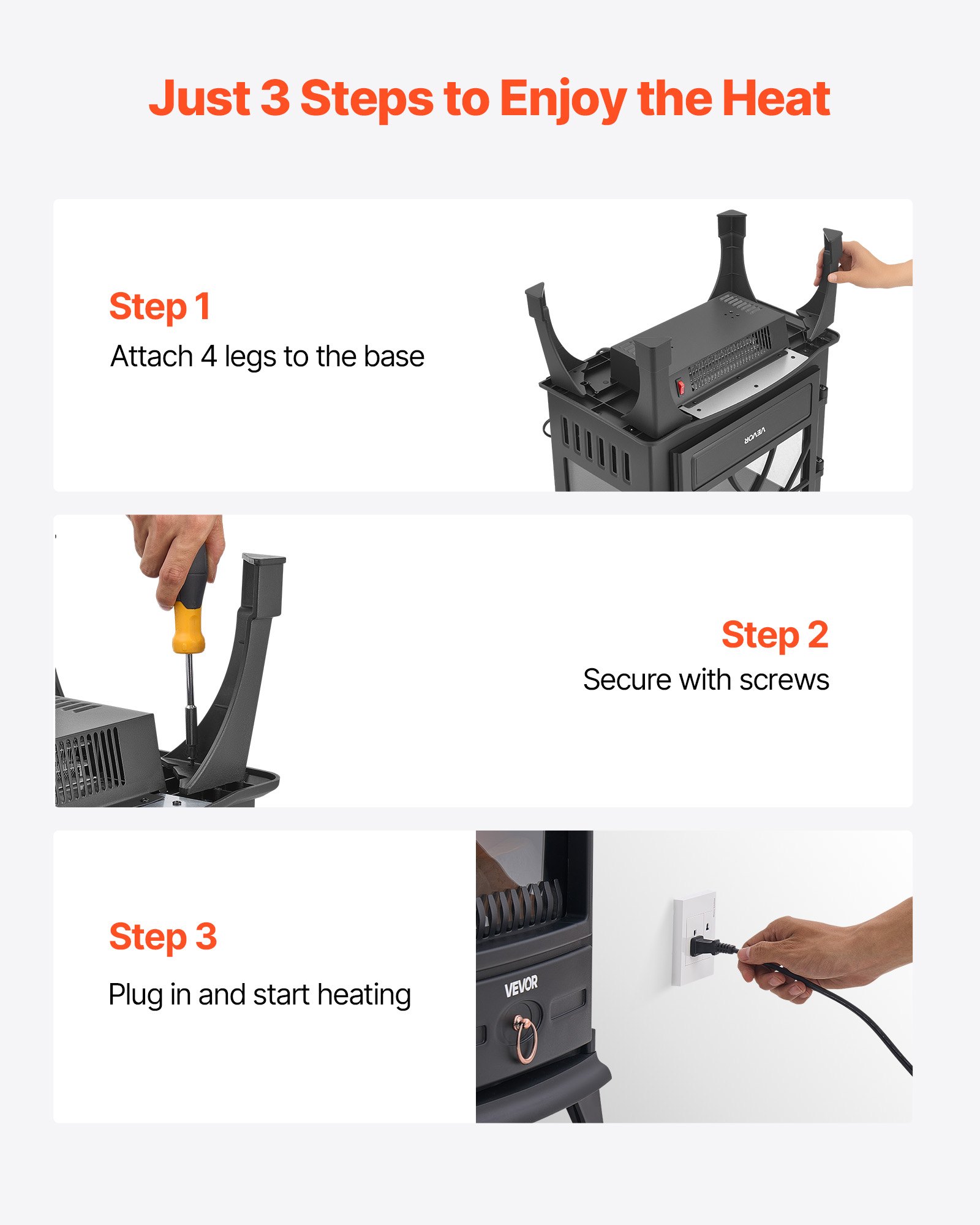 Just 3 Steps to Enjoy the Heat

Step 1
Attach 4 legs to the base

VEVOR

Step 2
Secure with screws

Step 3
Plug in and start heating

VEVOR