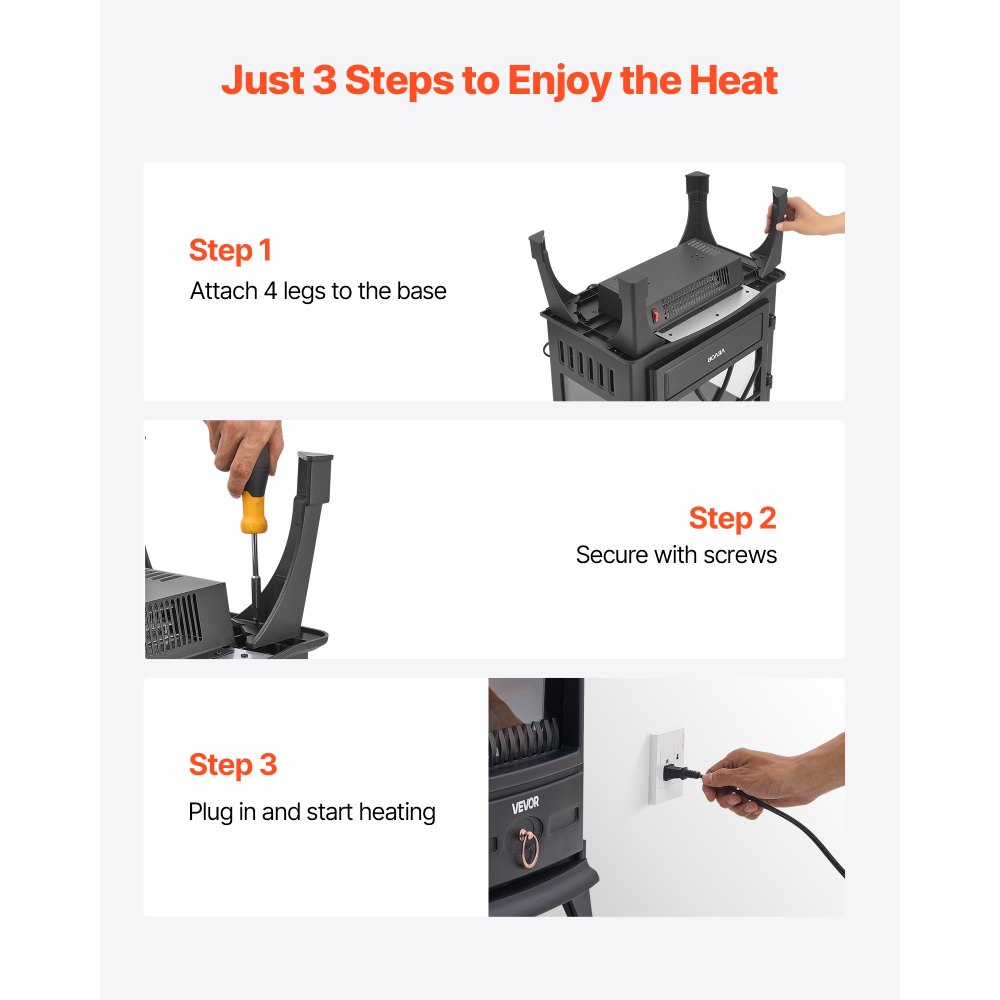 Just 3 Steps to Enjoy the Heat

Step 1
Attach 4 legs to the base

VEVOR

Step 2
Secure with screws

Step 3
Plug in and start heating

VEVOR