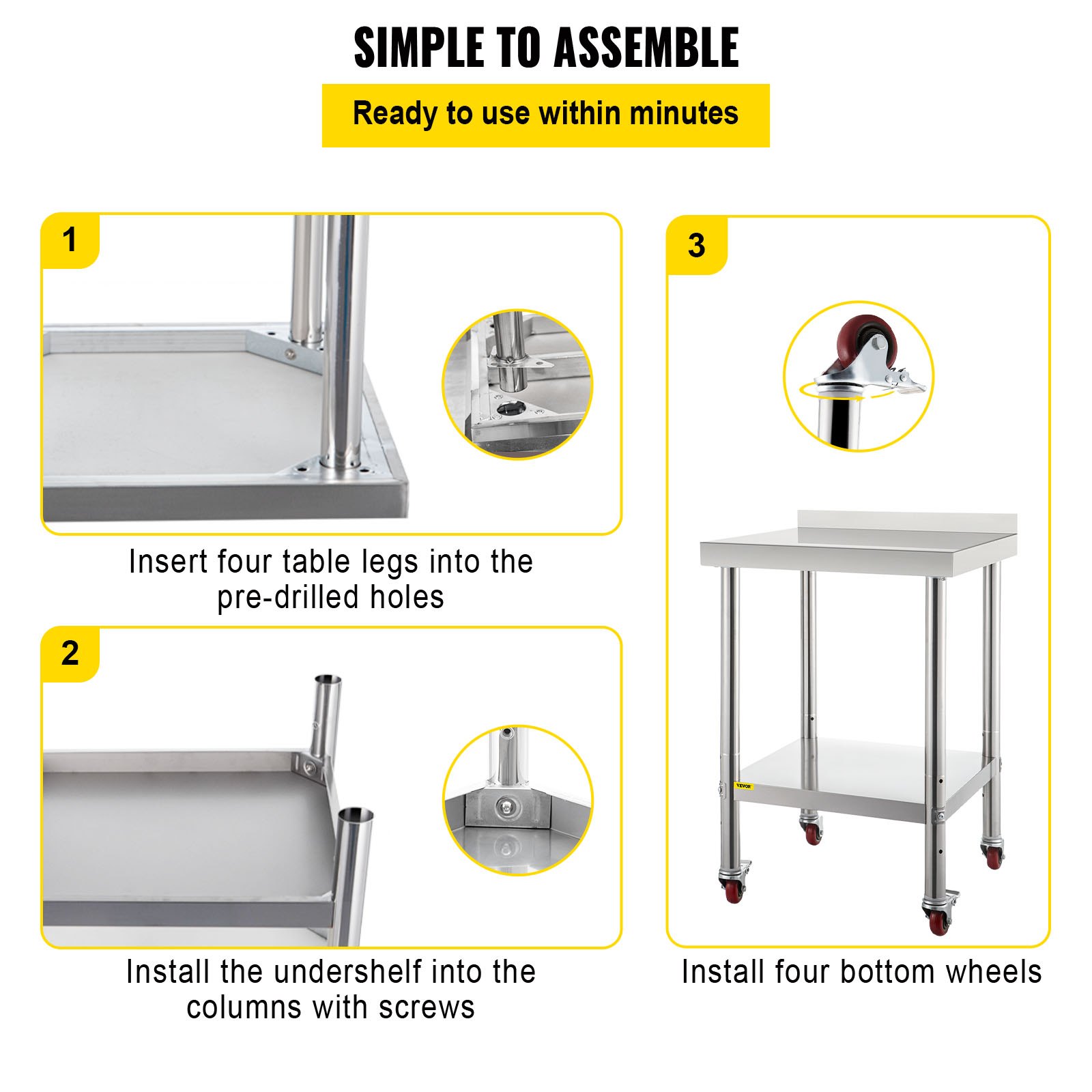 SIMPLE TO ASSEMBLE

Ready to use within minutes

1

Insert four table legs into the pre-drilled holes

2

Install the undershelf into the columns with screws

3

VEVOR

Install four bottom wheels