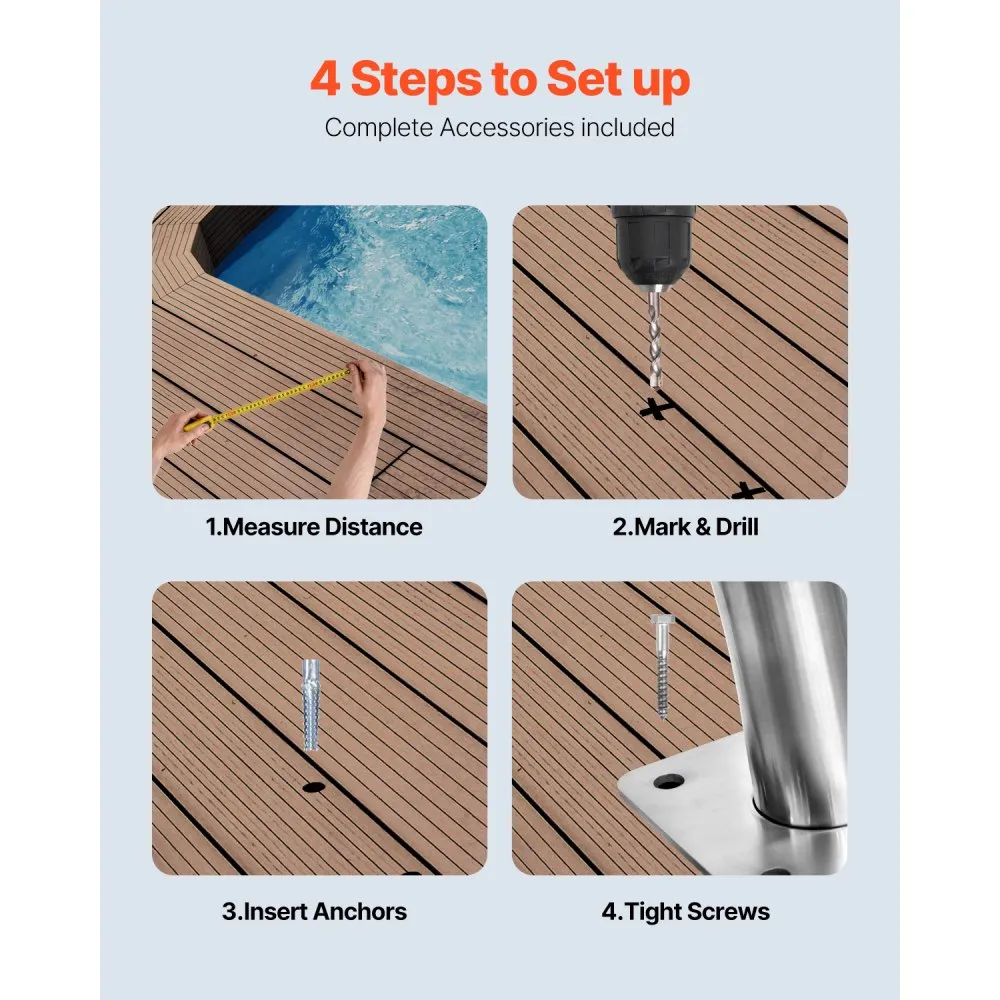 4 Steps to Set up

Complete Accessories included

1.Measure Distance

2.Mark & Drill

3.Insert Anchors

4.Tight Screws