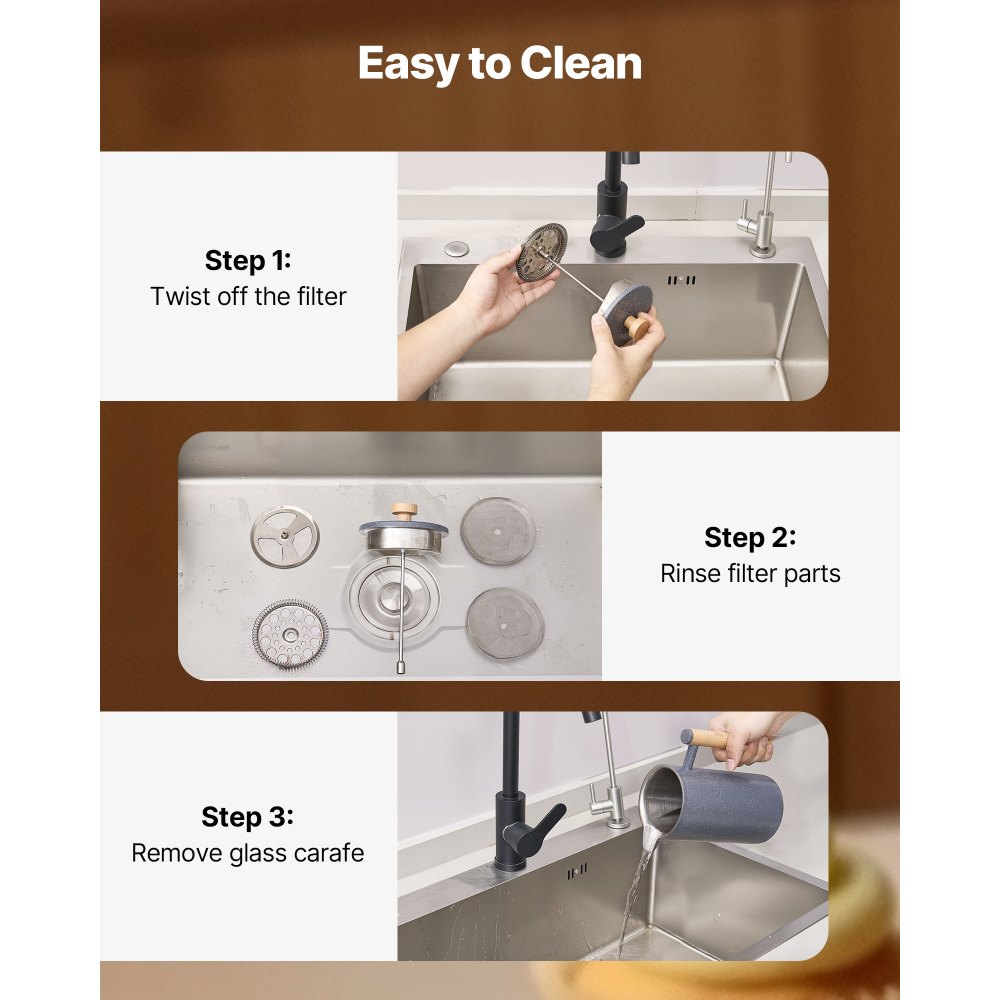 Easy to Clean

Step 1:
Twist off the filter

Step 2:
Rinse filter parts

Step 3:
Remove glass carafe