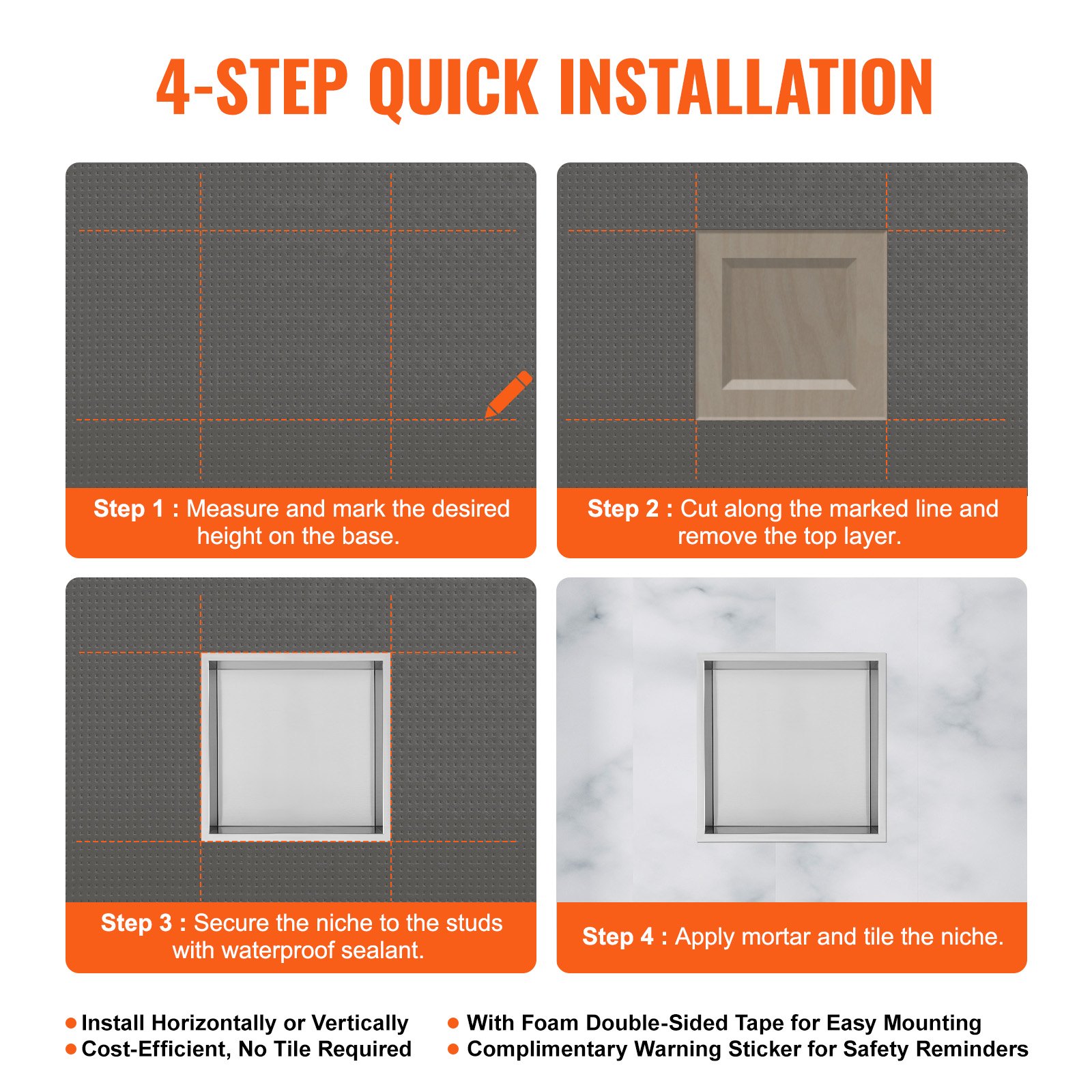 4-STEP QUICK INSTALLATION

Step 1 : Measure and mark the desired height on the base.

Step 2 : Cut along the marked line and remove the top layer.

Step 3 : Secure the niche to the studs with waterproof sealant.

Step 4 : Apply mortar and tile the niche.

● Install Horizontally or Vertically
● Cost-Efficient, No Tile Required

● With Foam Double-Sided Tape for Easy Mounting
● Complimentary Warning Sticker for Safety Reminders