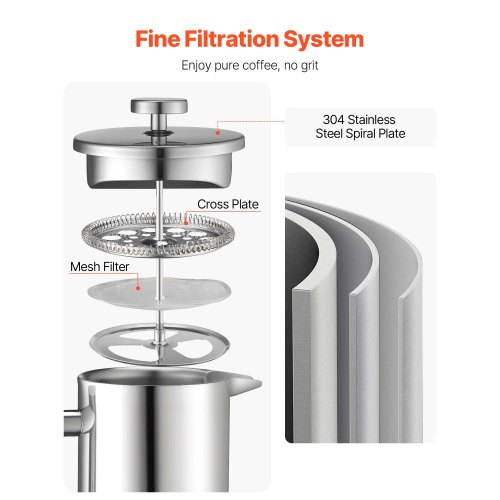 Fine Filtration System

Enjoy pure coffee, no grit

304 Stainless Steel Spiral Plate

Cross Plate

Mesh Filter