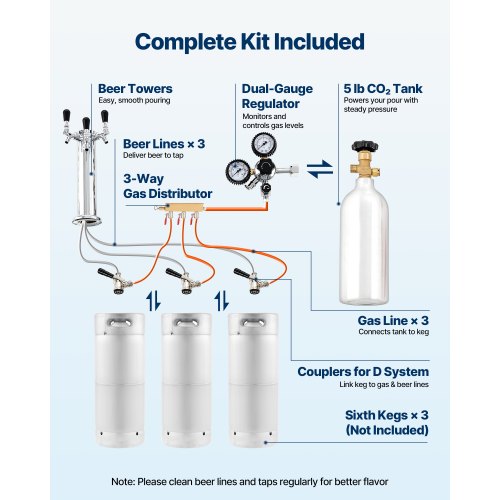 Complete Kit Included

Beer Towers
Easy, smooth pouring

Dual-Gauge Regulator
Monitors and controls gas levels

5 lb $CO_2$ Tank
Powers your pour with steady pressure

Beer Lines × 3
Deliver beer to tap

3-Way Gas Distributor

Gas Line × 3
Connects tank to keg

Couplers for D System
Link keg to gas & beer lines

Sixth Kegs × 3
(Not Included)

Note: Please clean beer lines and taps regularly for better flavor