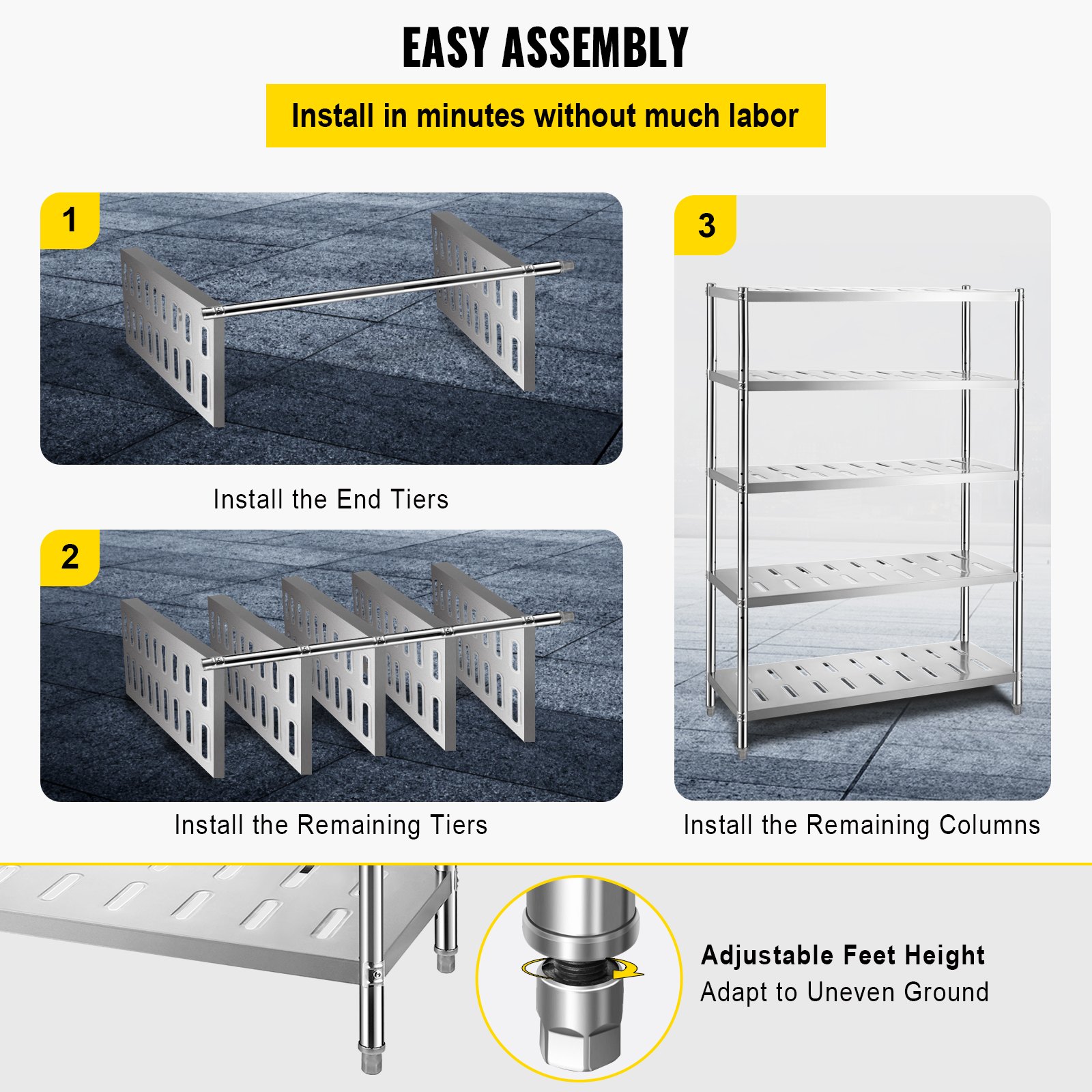 EASY ASSEMBLY

Install in minutes without much labor

1

Install the End Tiers

2

Install the Remaining Tiers

3

Install the Remaining Columns

Adjustable Feet Height
Adapt to Uneven Ground