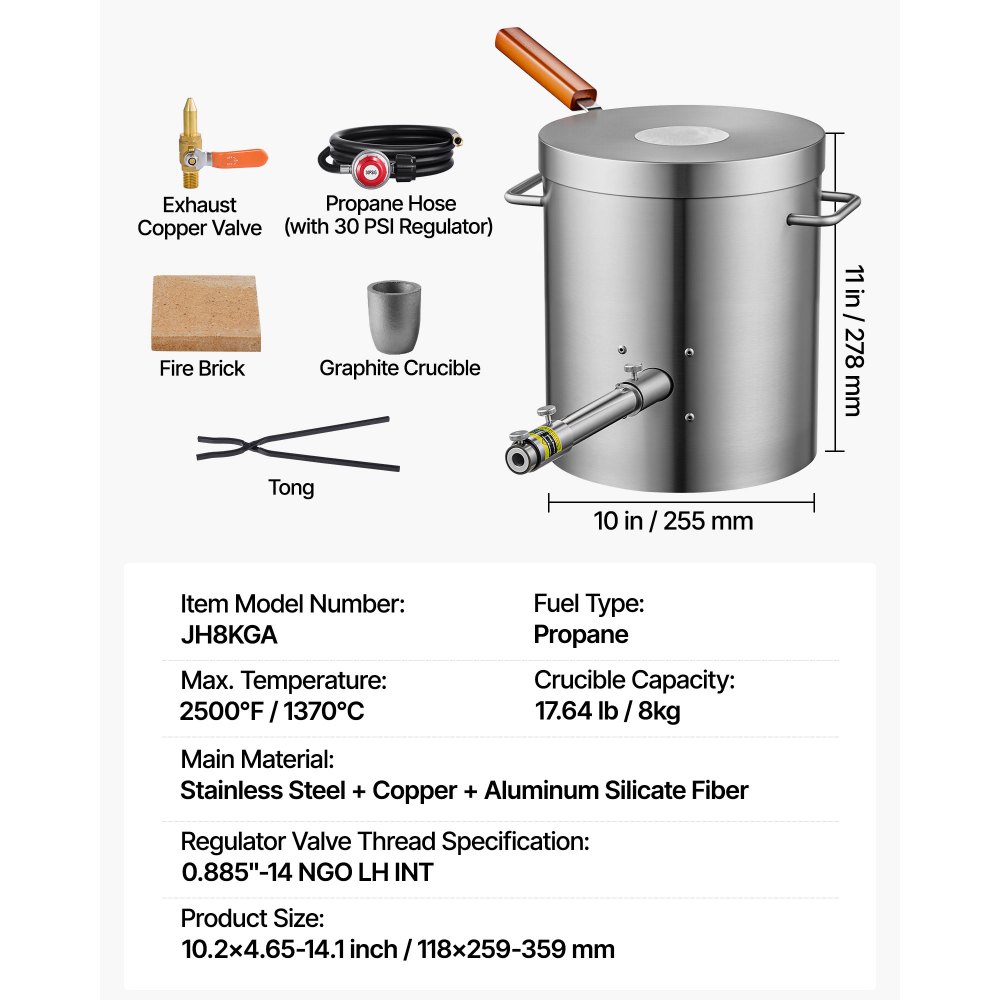 Exhaust Copper Valve

Propane Hose (with 30 PSI Regulator)

Fire Brick

Graphite Crucible

Tong

11 in / 278 mm

10 in / 255 mm

Item Model Number:
JH8KGA

Fuel Type:
Propane

Max. Temperature:
2500°F / 1370°C

Crucible Capacity:
17.64 lb / 8kg

Main Material:
Stainless Steel + Copper + Aluminum Silicate Fiber

Regulator Valve Thread Specification:
0.885"-14 NGO LH INT

Product Size:
10.2×4.65-14.1 inch / 118×259-359 mm