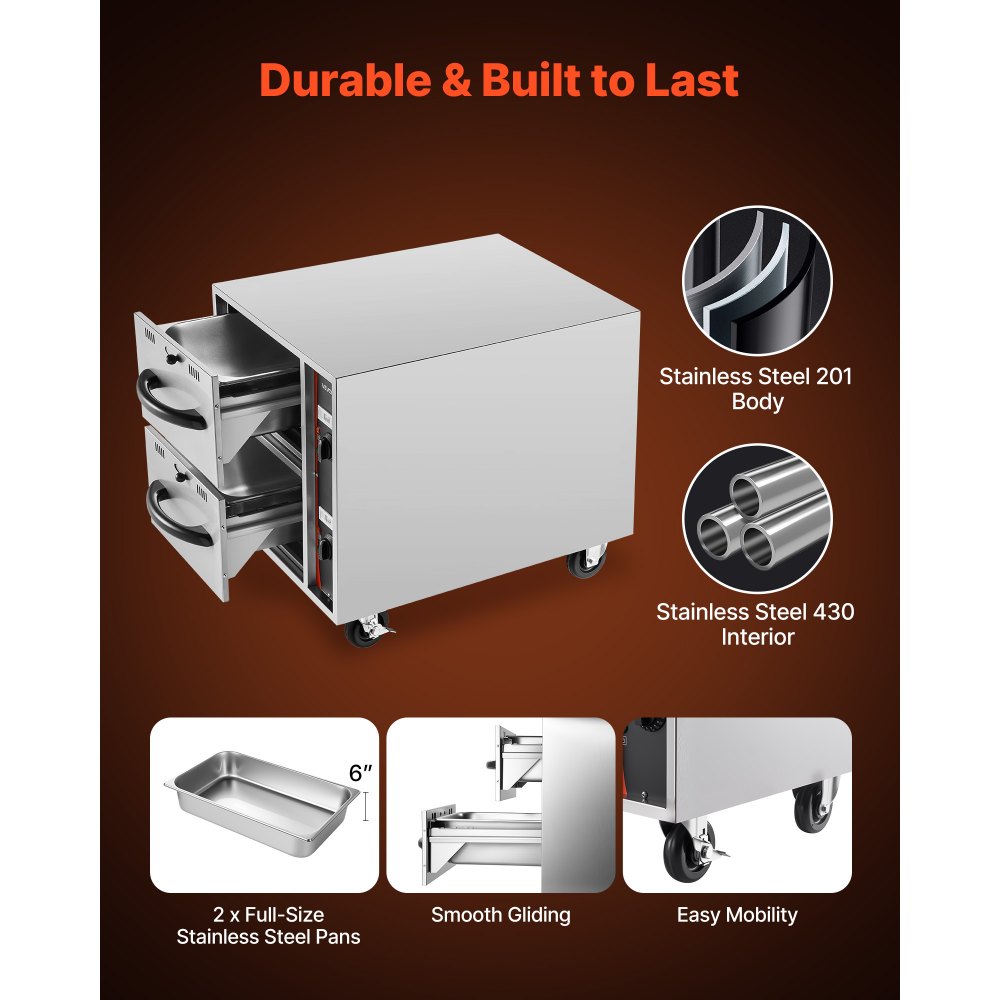 Durable & Built to Last

Stainless Steel 201 Body

Stainless Steel 430 Interior

6″

2 x Full-Size Stainless Steel Pans

Smooth Gliding

Easy Mobility