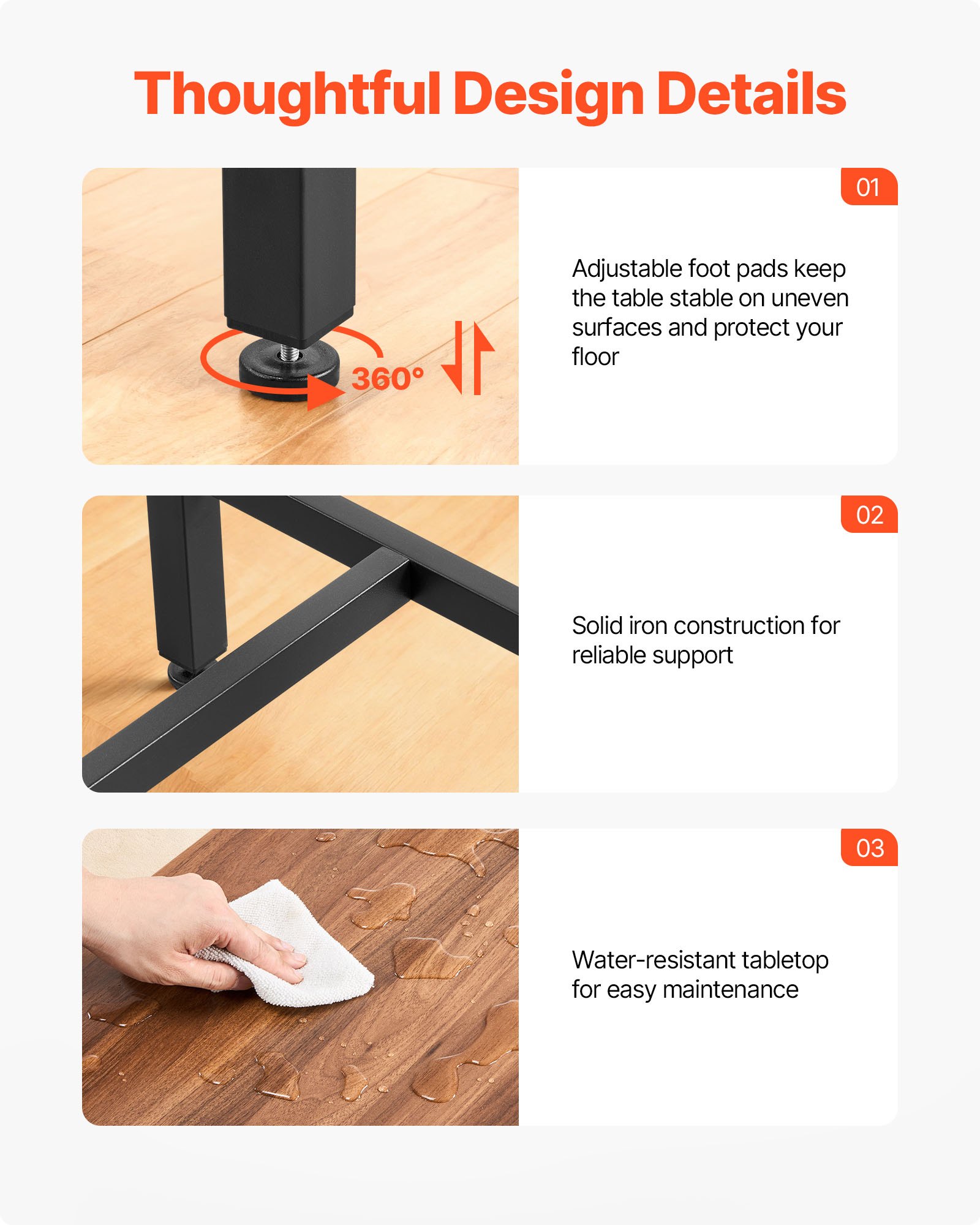 Thoughtful Design Details

360°

01

Adjustable foot pads keep the table stable on uneven surfaces and protect your floor

02

Solid iron construction for reliable support

03

Water-resistant tabletop for easy maintenance