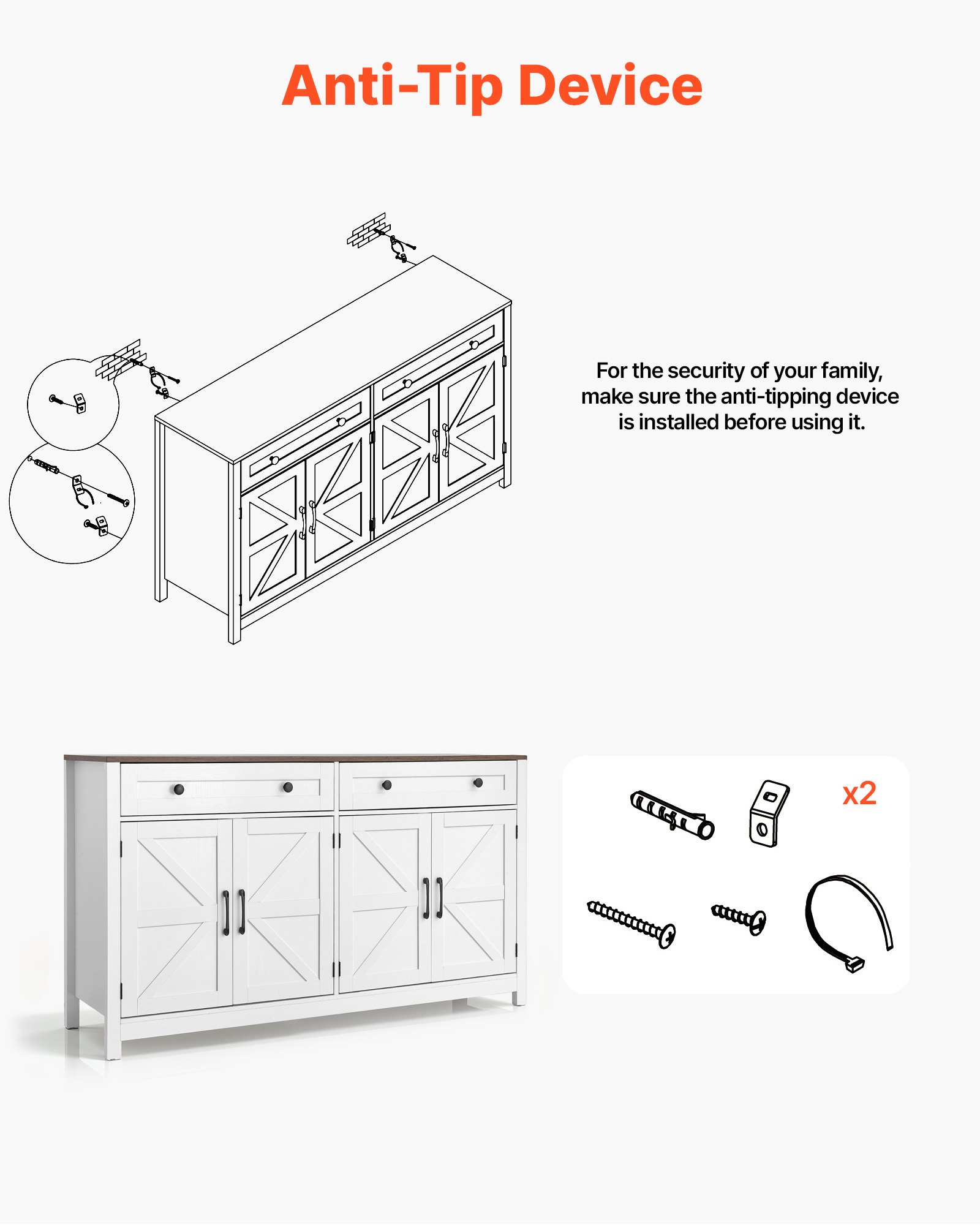 Anti-Tip Device

For the security of your family, make sure the anti-tipping device is installed before using it.

x2