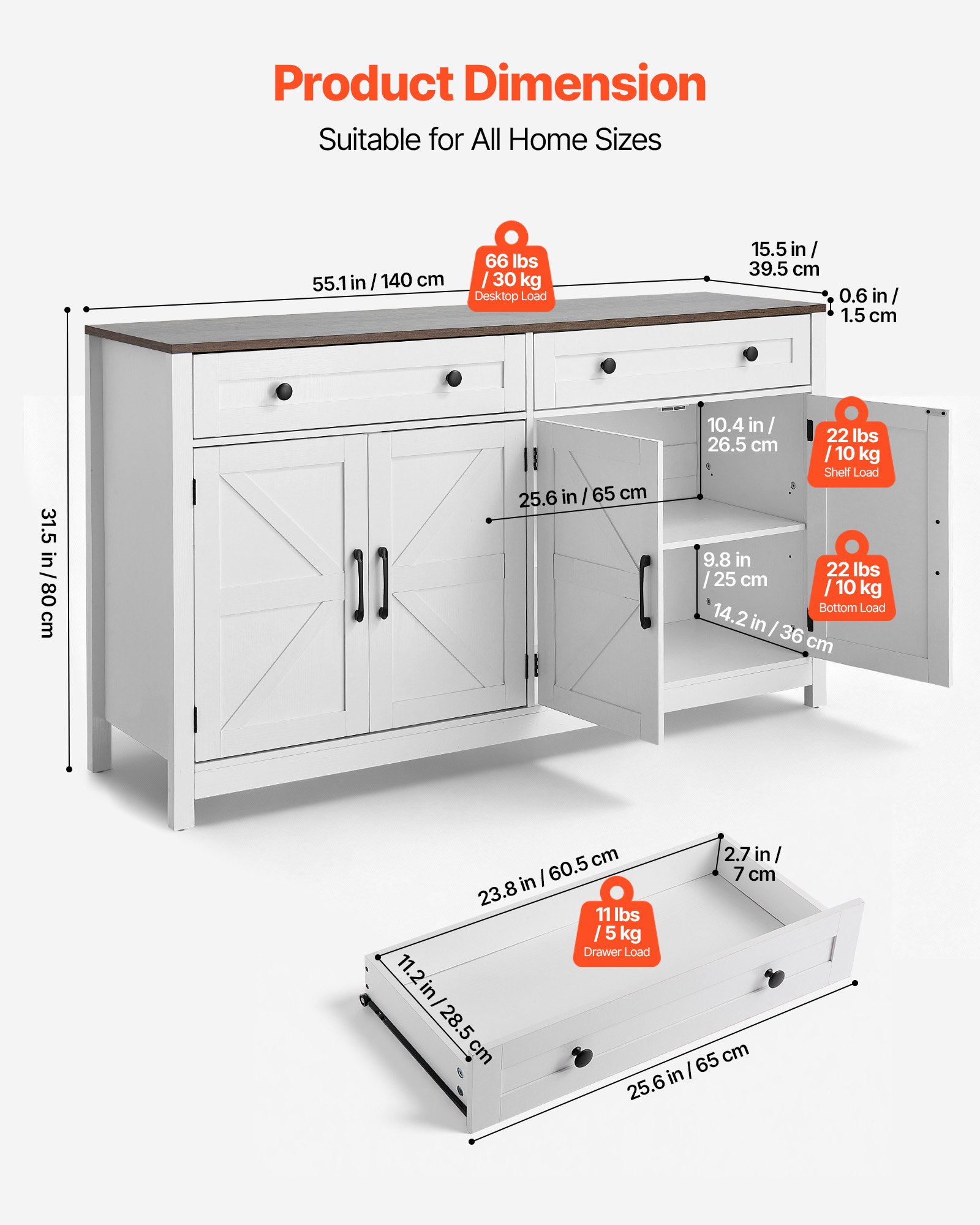 Product Dimension

Suitable for All Home Sizes

55.1 in / 140 cm

66 lbs / 30 kg
Desktop Load

15.5 in / 39.5 cm

0.6 in / 1.5 cm

31.5 in / 80 cm

10.4 in / 26.5 cm

22 lbs / 10 kg
Shelf Load

25.6 in / 65 cm

9.8 in / 25 cm

22 lbs / 10 kg
Bottom Load

14.2 in / 36 cm

23.8 in / 60.5 cm

2.7 in / 7 cm

11 lbs / 5 kg
Drawer Load

11.2 in / 28.5 cm

25.6 in / 65 cm