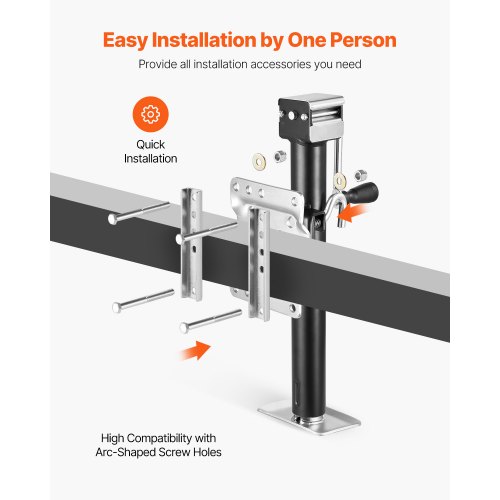 Easy Installation by One Person

Provide all installation accessories you need

Quick Installation

High Compatibility with Arc-Shaped Screw Holes