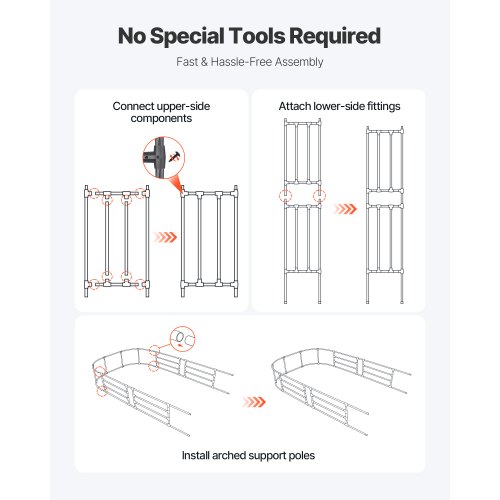 No Special Tools Required

Fast & Hassle-Free Assembly

Connect upper-side components

Attach lower-side fittings

Install arched support poles